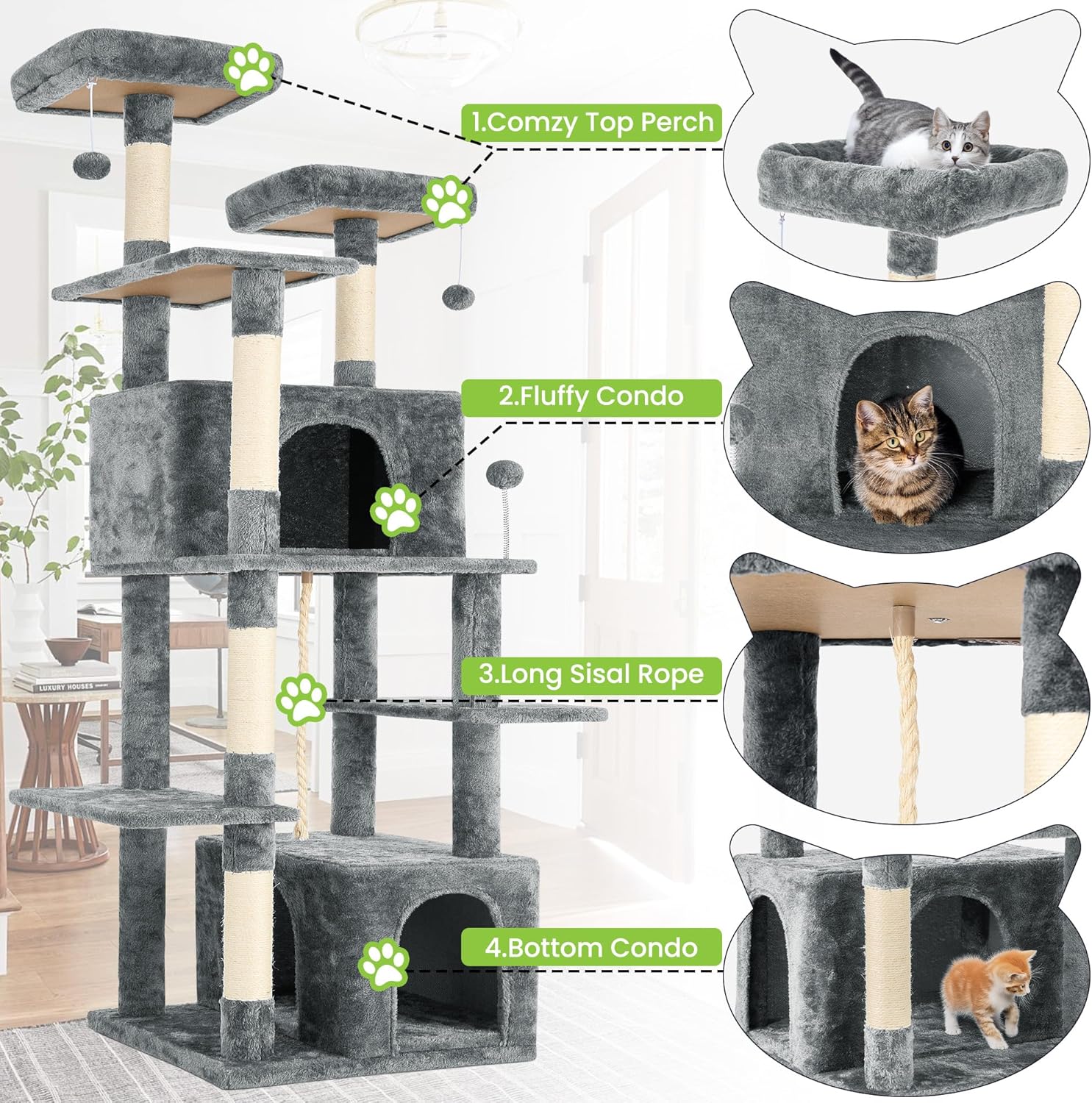 1.Comzy Top Perch

2.Fluffy Condo

3.Long Sisal Rope

4.Bottom Condo

LUXURY HOUSES