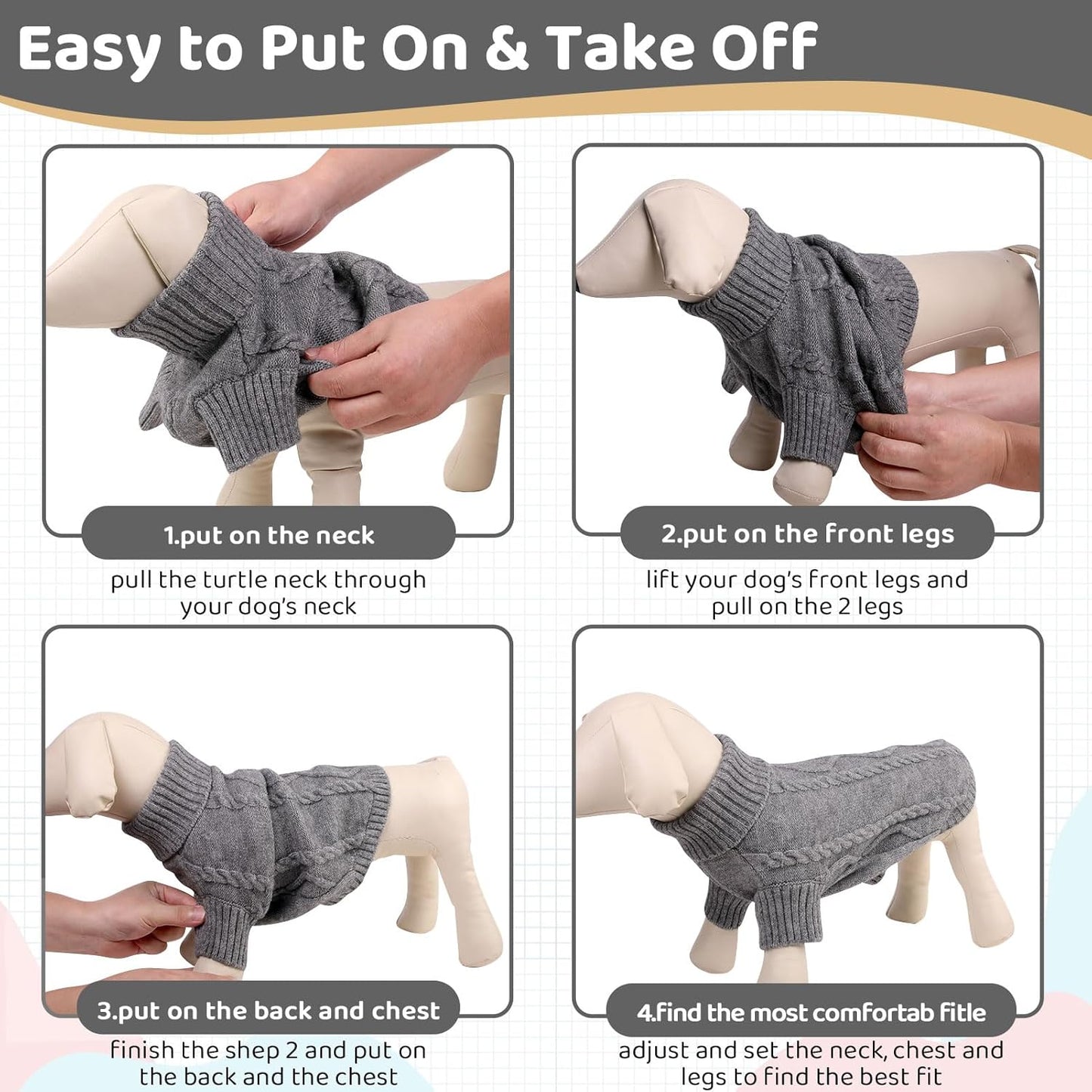 Easy to Put On & Take Off

1.put on the neck
pull the turtle neck through your dog's neck

2.put on the front legs
lift your dog's front legs and pull on the 2 legs

3.put on the back and chest
finish the shep 2 and put on the back and the chest

4.find the most comfortab fitle
adjust and set the neck, chest and legs to find the best fit