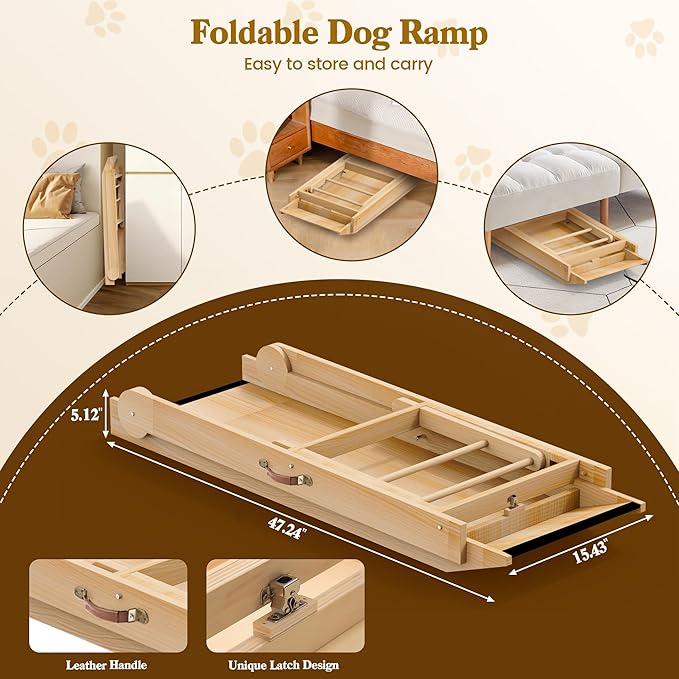 Foldable Dog Ramp
Easy to store and carry

5.12"
47.24"
15.43"

Leather Handle
Unique Latch Design