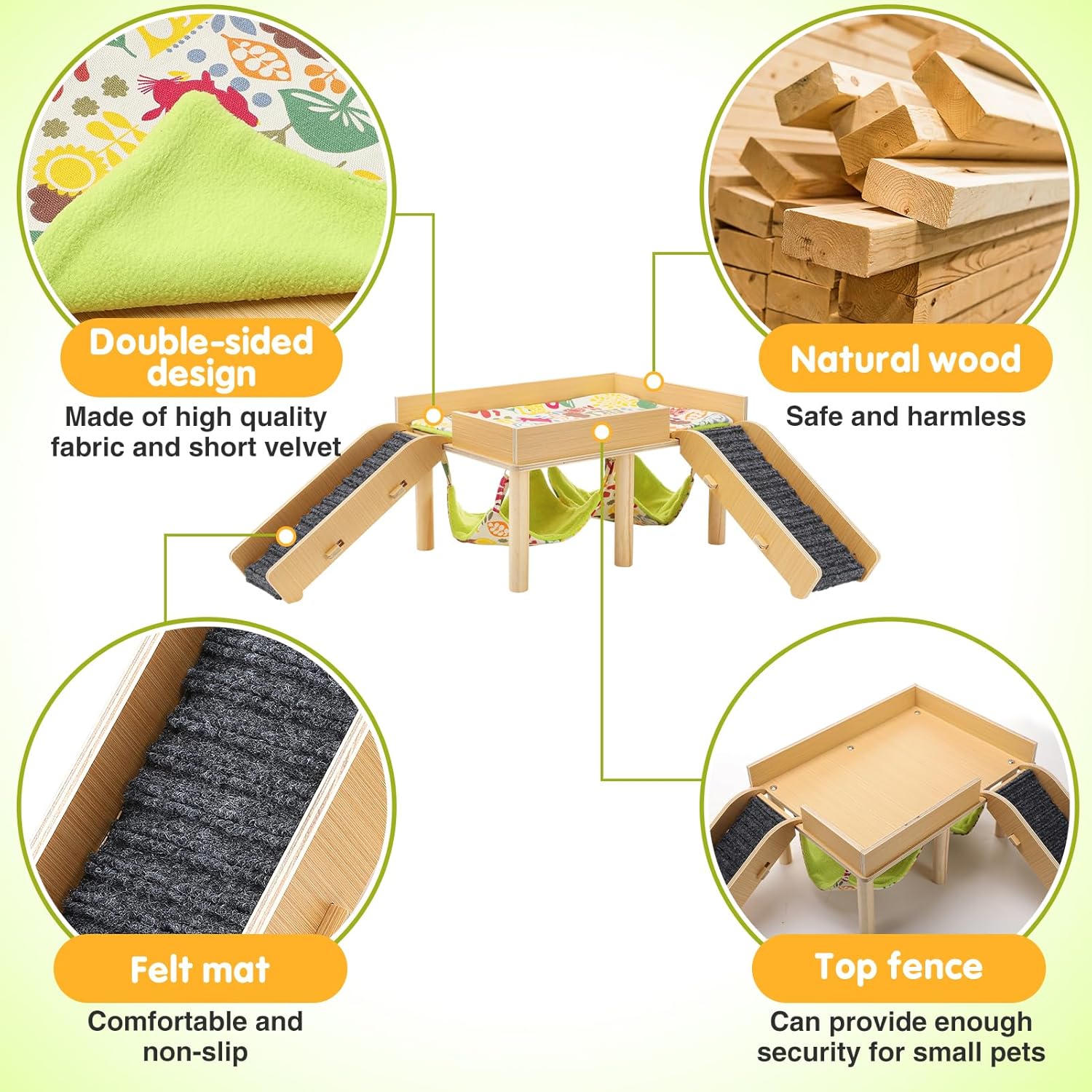 Double-sided design

Made of high quality fabric and short velvet

Natural wood

Safe and harmless

Felt mat

Comfortable and non-slip

Top fence

Can provide enough security for small pets