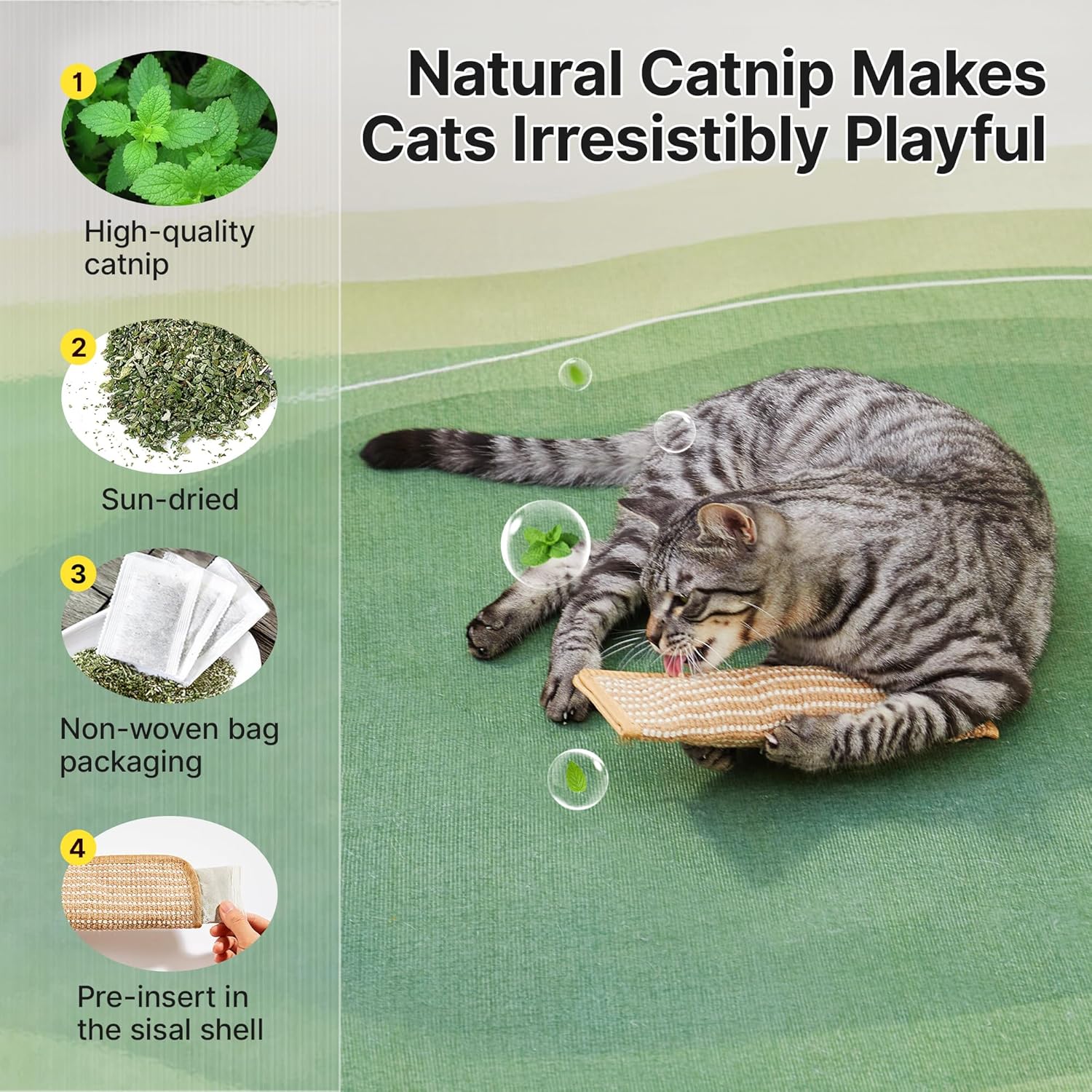 Natural Catnip Makes Cats Irresistibly Playful

1
High-quality catnip

2
Sun-dried

3
Non-woven bag packaging

4
Pre-insert in the sisal shell