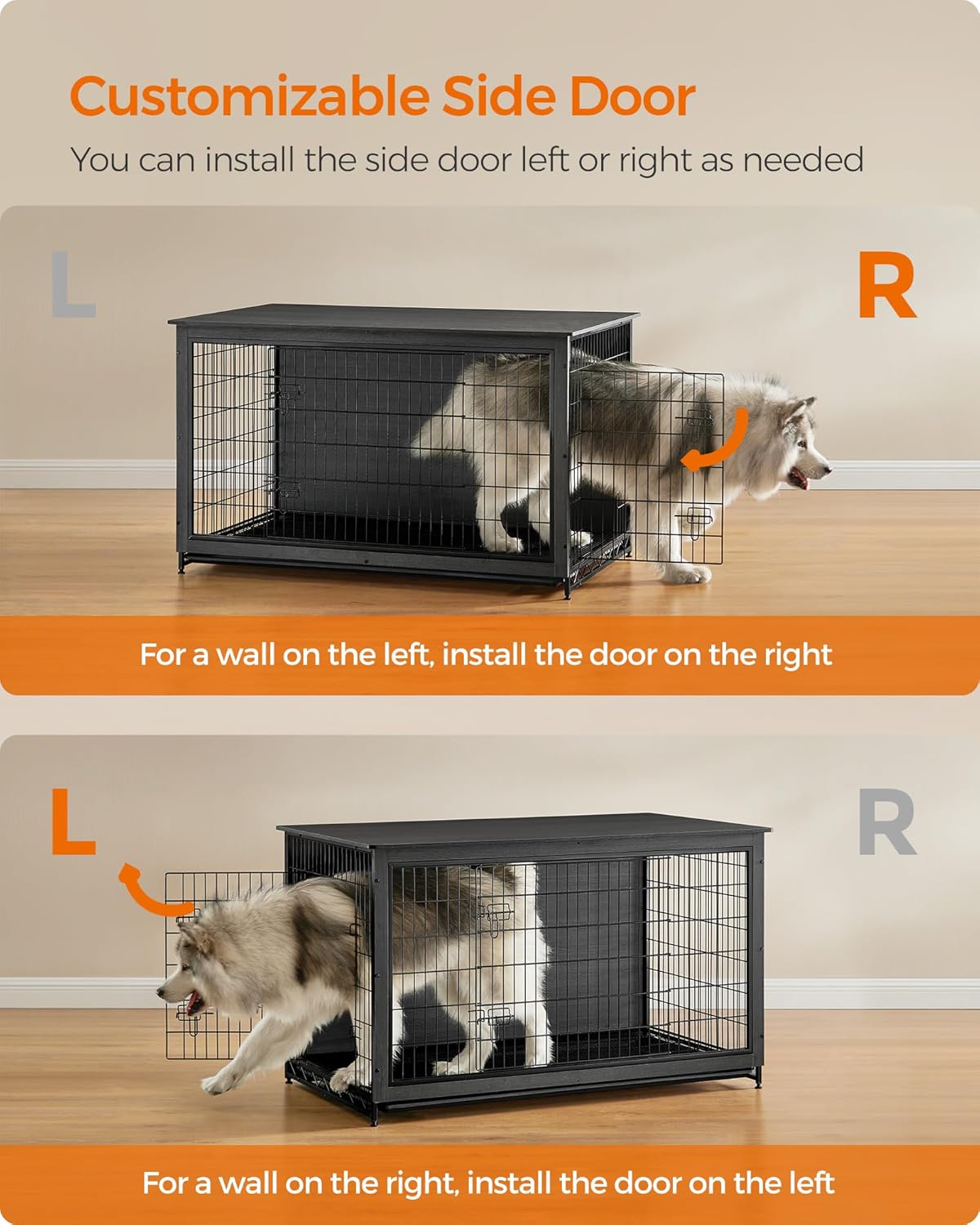 Customizable Side Door

You can install the side door left or right as needed

L

R

For a wall on the left, install the door on the right

L

R

For a wall on the right, install the door on the left