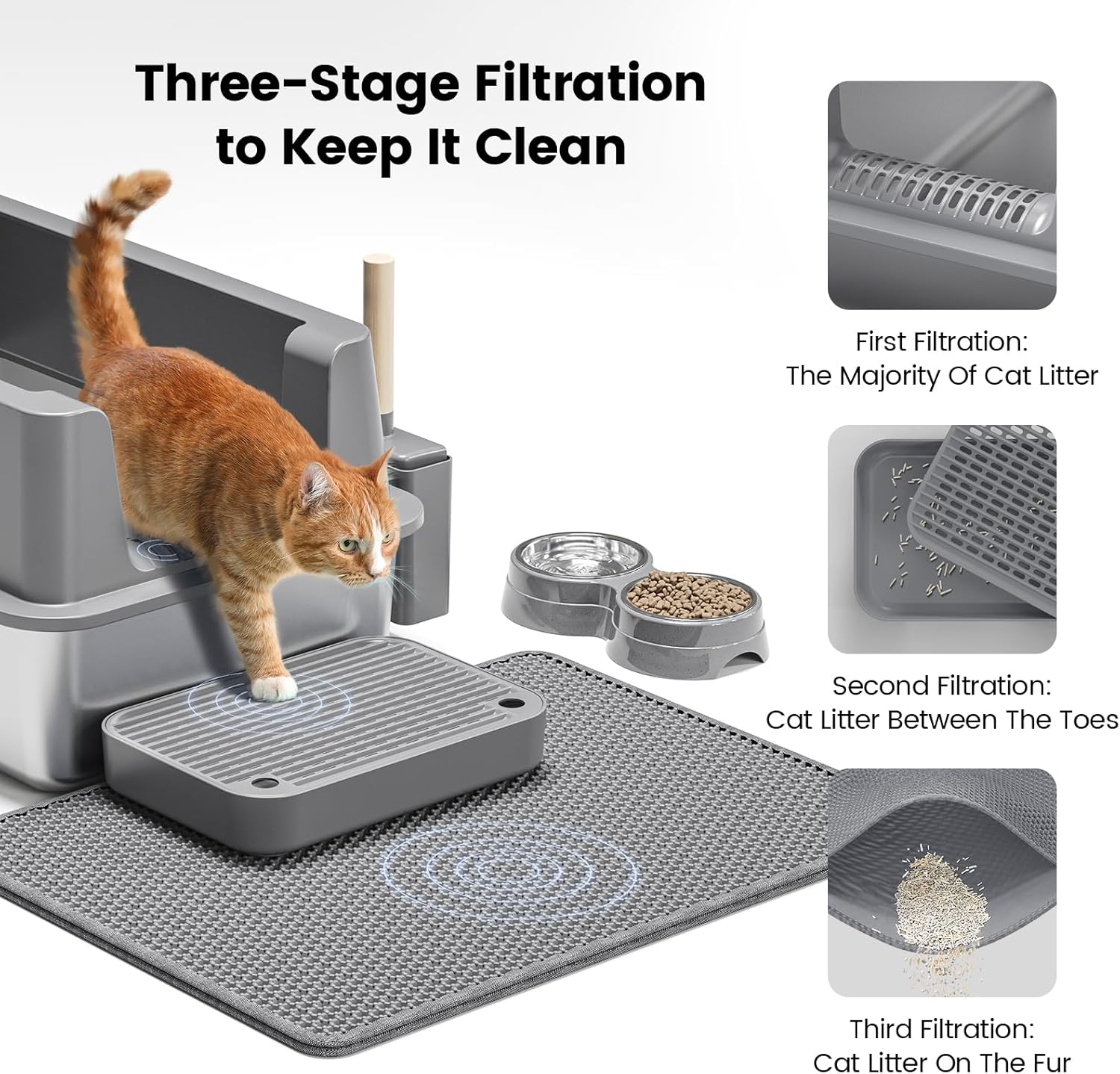 Three-Stage Filtration to Keep It Clean

First Filtration:
The Majority Of Cat Litter

Second Filtration:
Cat Litter Between The Toes

Third Filtration:
Cat Litter On The Fur