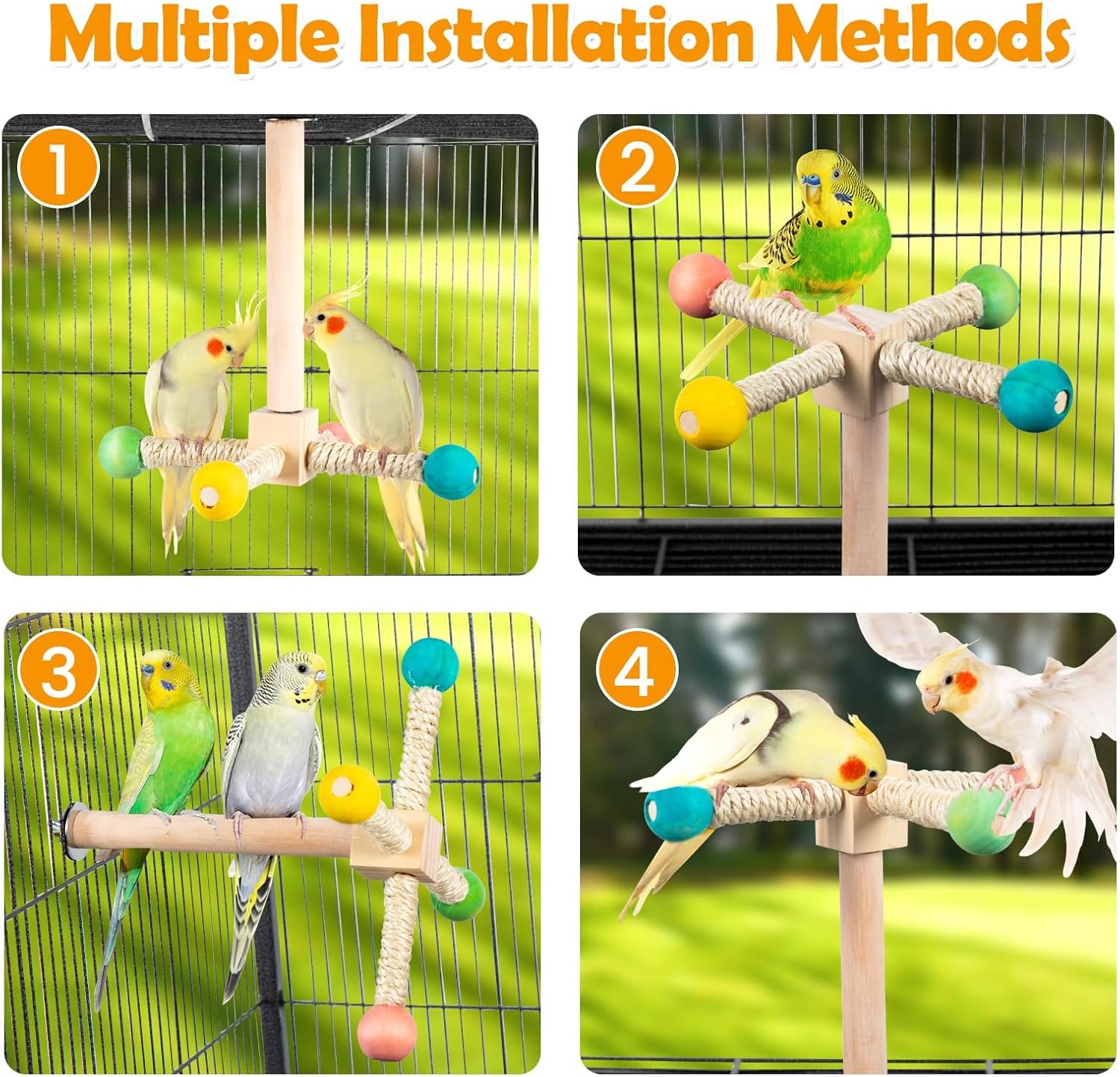 Multiple Installation Methods

1

2

3

4