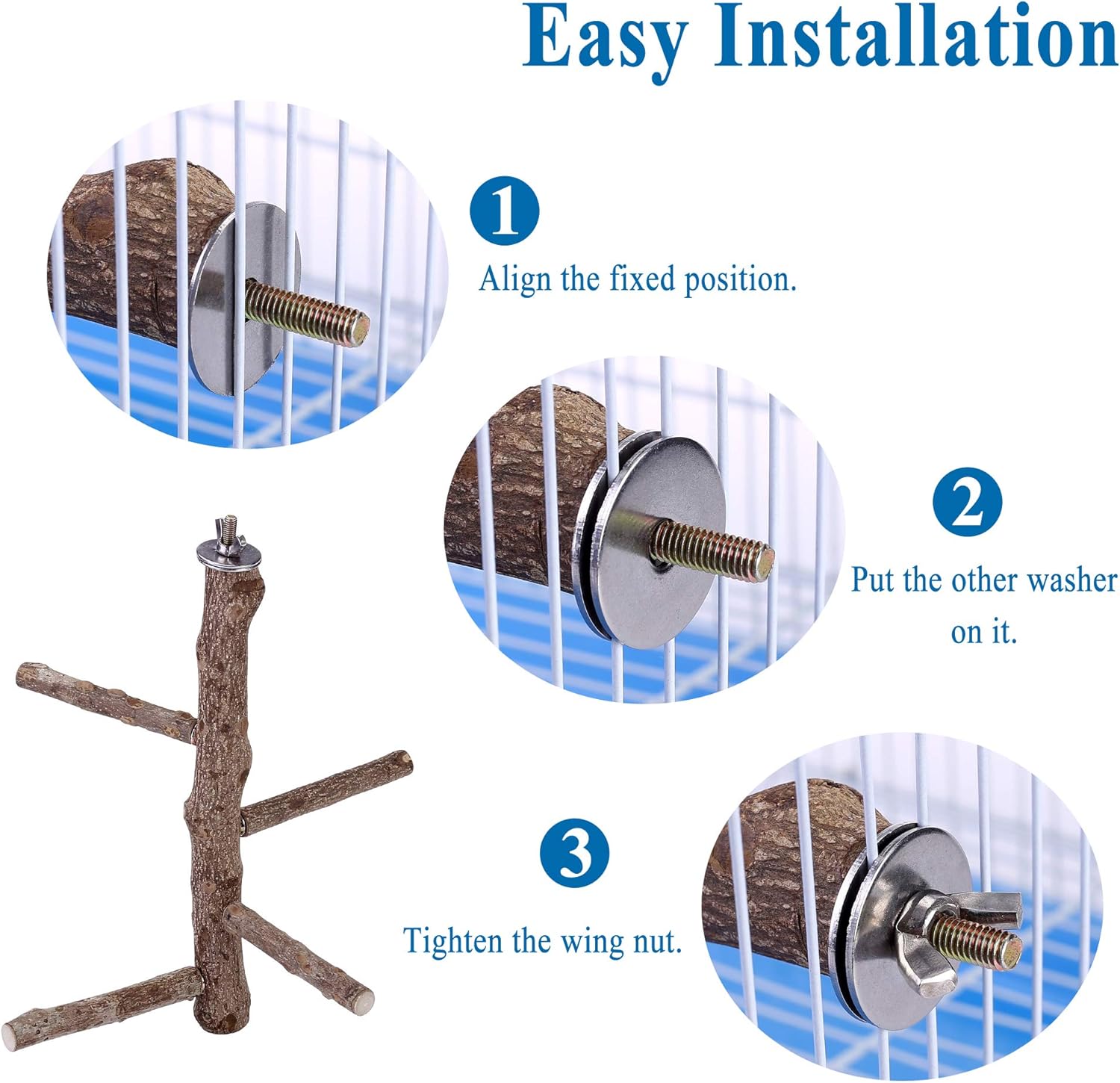 Easy Installation

1
Align the fixed position.

2
Put the other washer on it.

3
Tighten the wing nut.