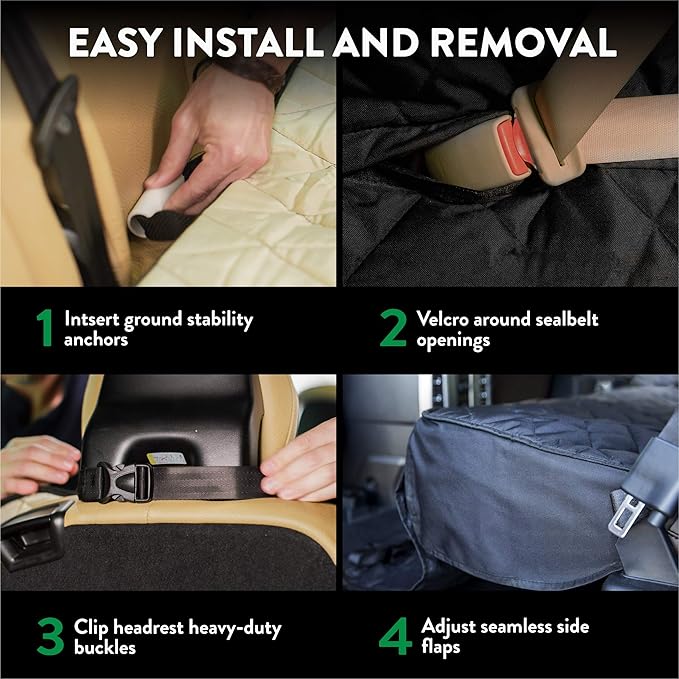 EASY INSTALL AND REMOVAL

1 Intsert ground stability anchors

2 Velcro around sealbelt openings

3 Clip headrest heavy-duty buckles

4 Adjust seamless side flaps