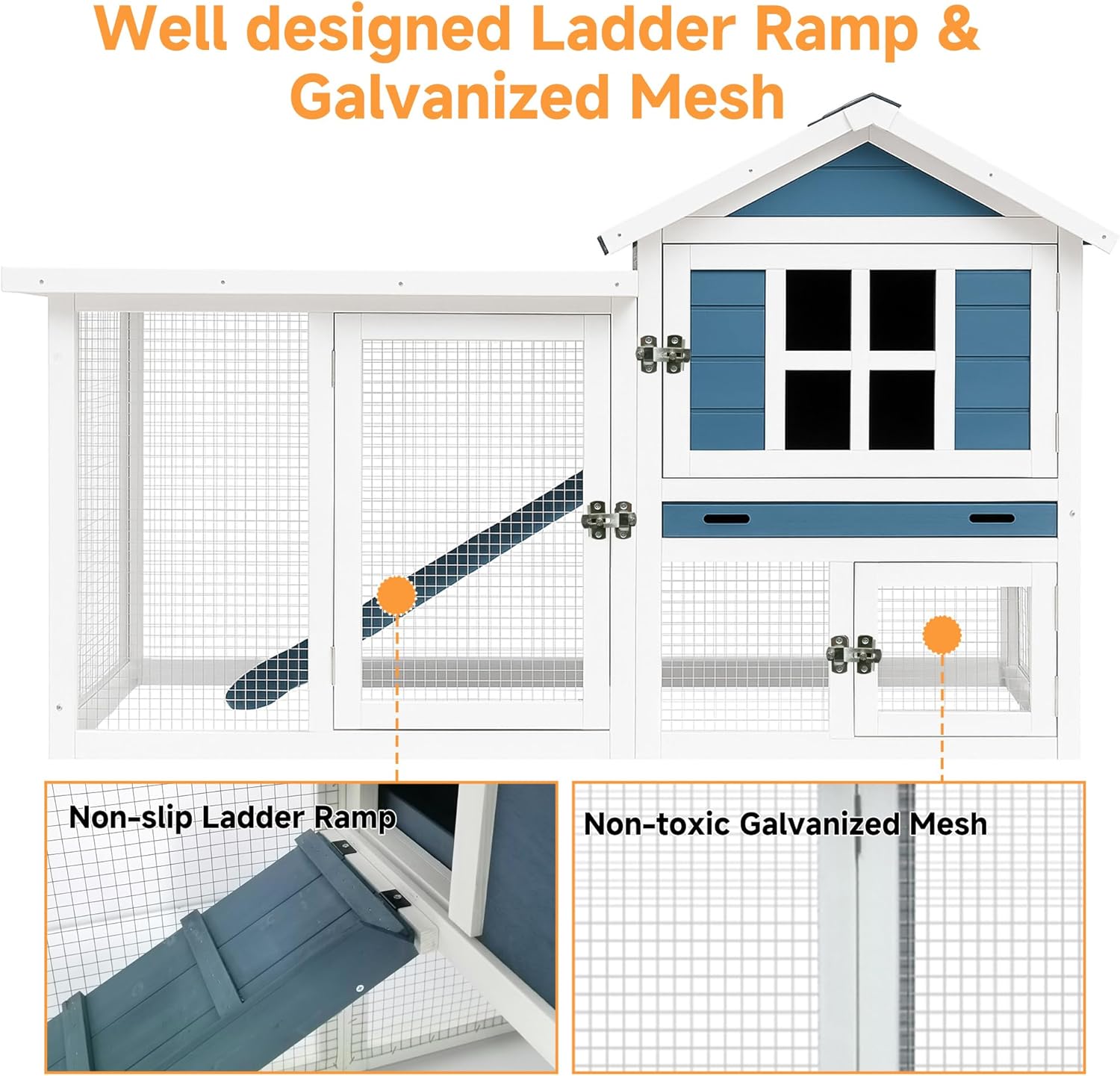 Well designed Ladder Ramp & Galvanized Mesh

Non-slip Ladder Ramp

Non-toxic Galvanized Mesh