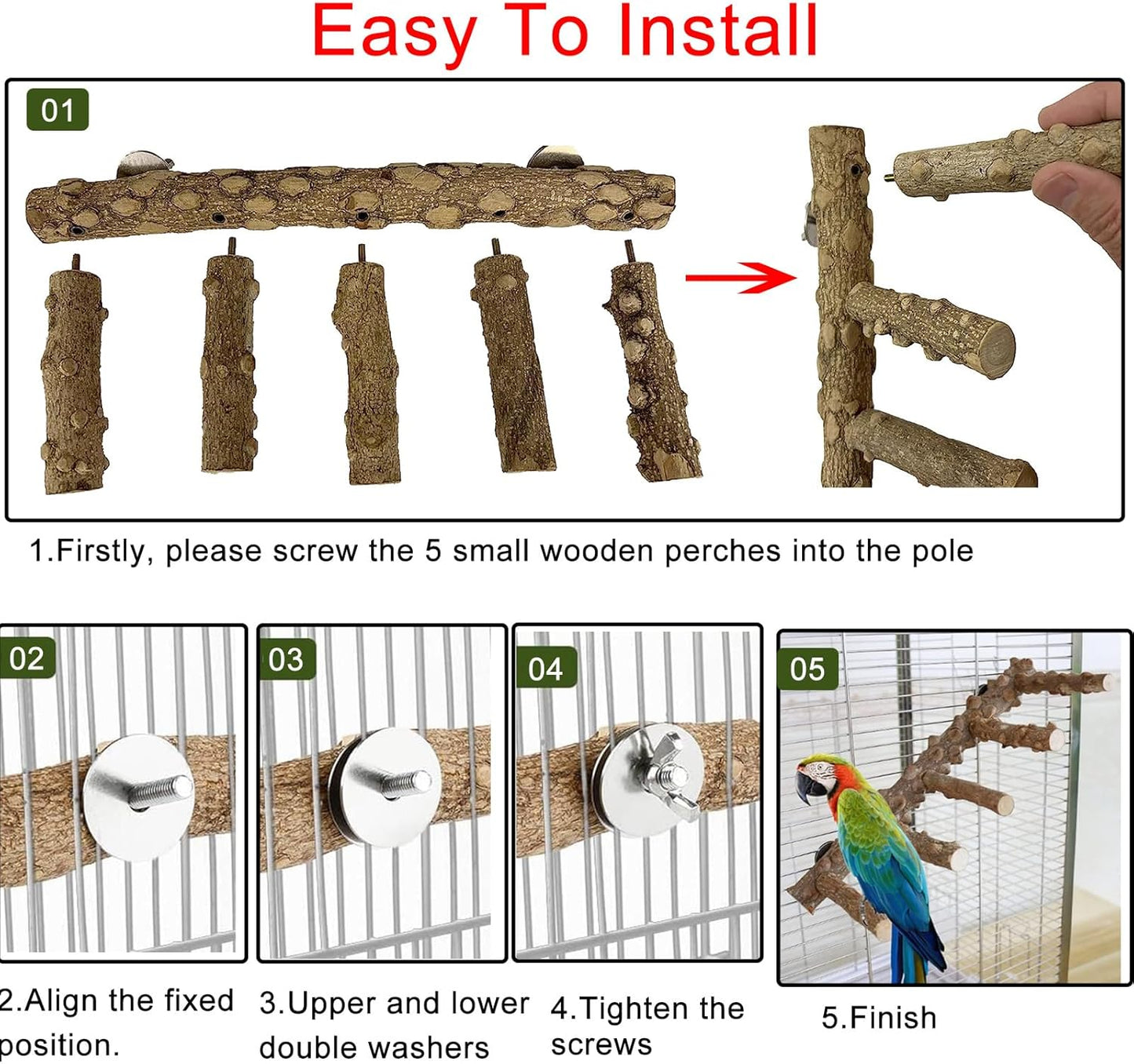 Easy To Install

01

1.Firstly, please screw the 5 small wooden perches into the pole

02

03

04

05

2.Align the fixed position.

3.Upper and lower double washers

4.Tighten the screws

5.Finish