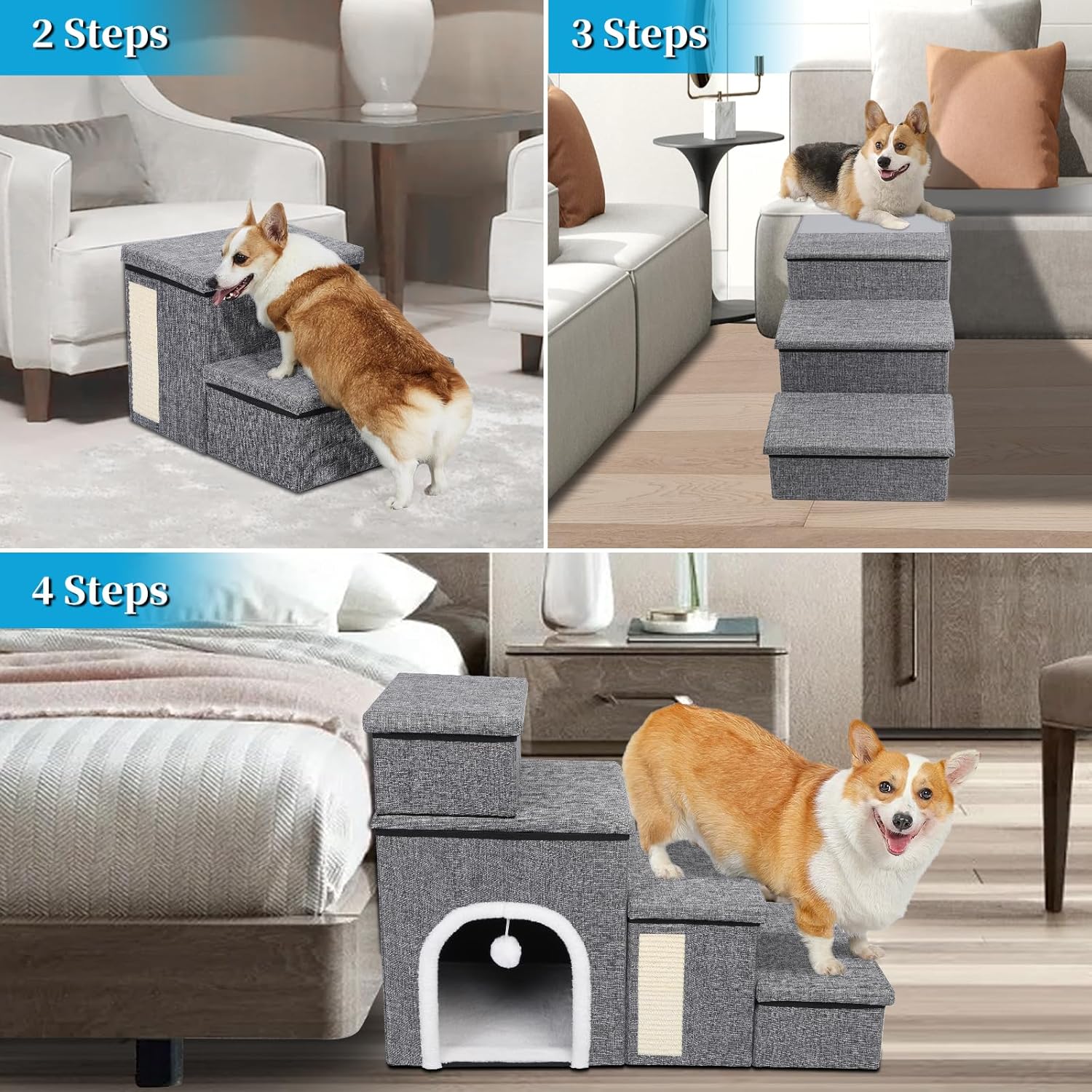 2 Steps

3 Steps

4 Steps