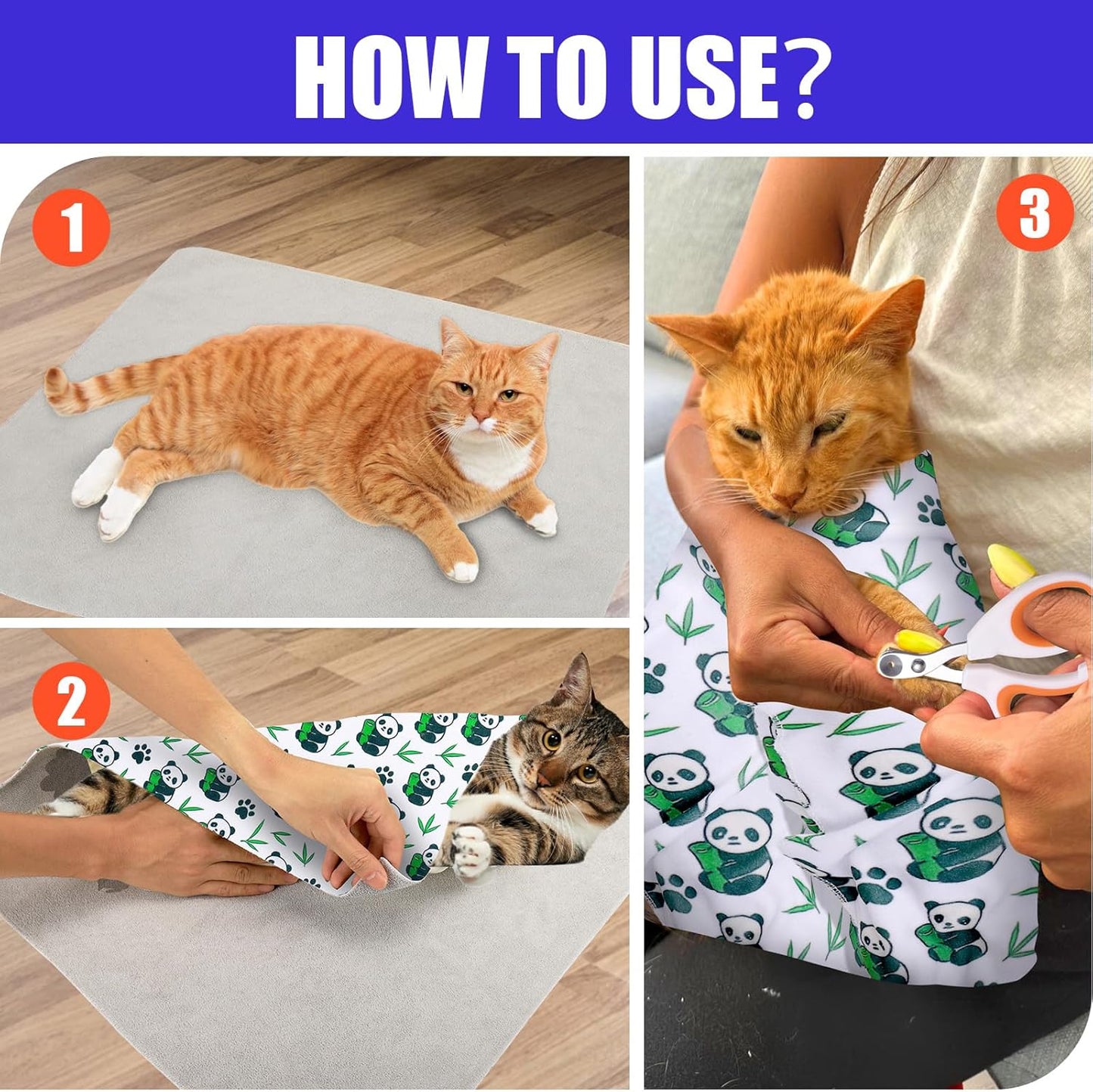 HOW TO USE?

1

2

3