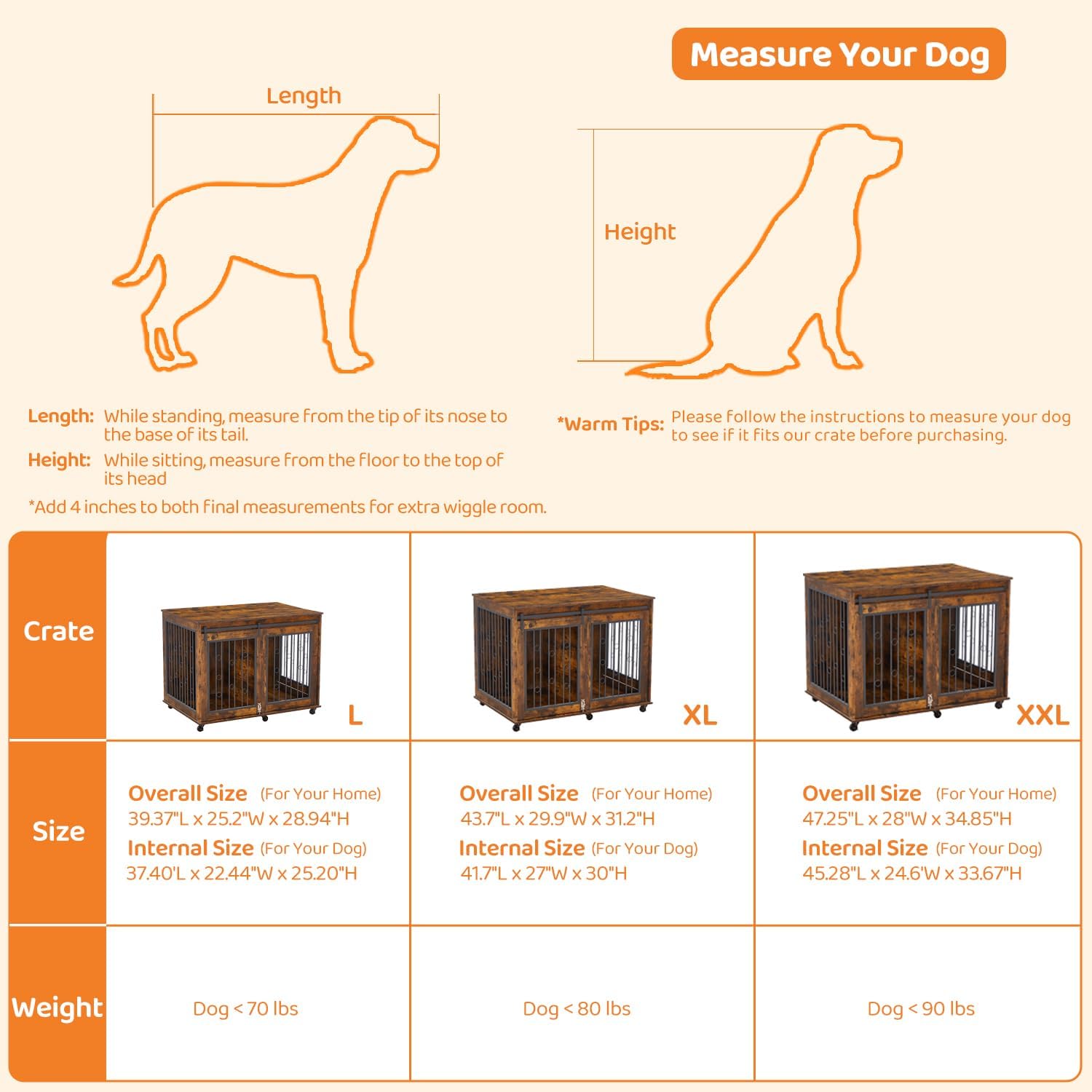 Measure Your Dog

Length

Height

Length: While standing, measure from the tip of its nose to the base of its tail.

Height: While sitting, measure from the floor to the top of its head

*Add 4 inches to both final measurements for extra wiggle room.

*Warm Tips: Please follow the instructions to measure your dog to see if it fits our crate before purchasing.

| Crate | L | XL | XXL |
|---|---|---|---|
| Size | Overall Size (For Your Home) 39.37"L x 25.2"W x 28.94"H Internal Size (For Your Dog) 37.40'L x 22.44"W x 25.20"H | Overall Size (For Your Home) 43.7"L x 29.9"W x 31.2"H Internal Size (For Your Dog) 41.7"L x 27"W x 30"H | Overall Size (For Your Home) 47.25"L x 28"W x 34.85"H Internal Size (For Your Dog) 45.28"L x 24.6'W x 33.67"H |
| Weight | Dog < 70 lbs | Dog < 80 lbs | Dog < 90 lbs |