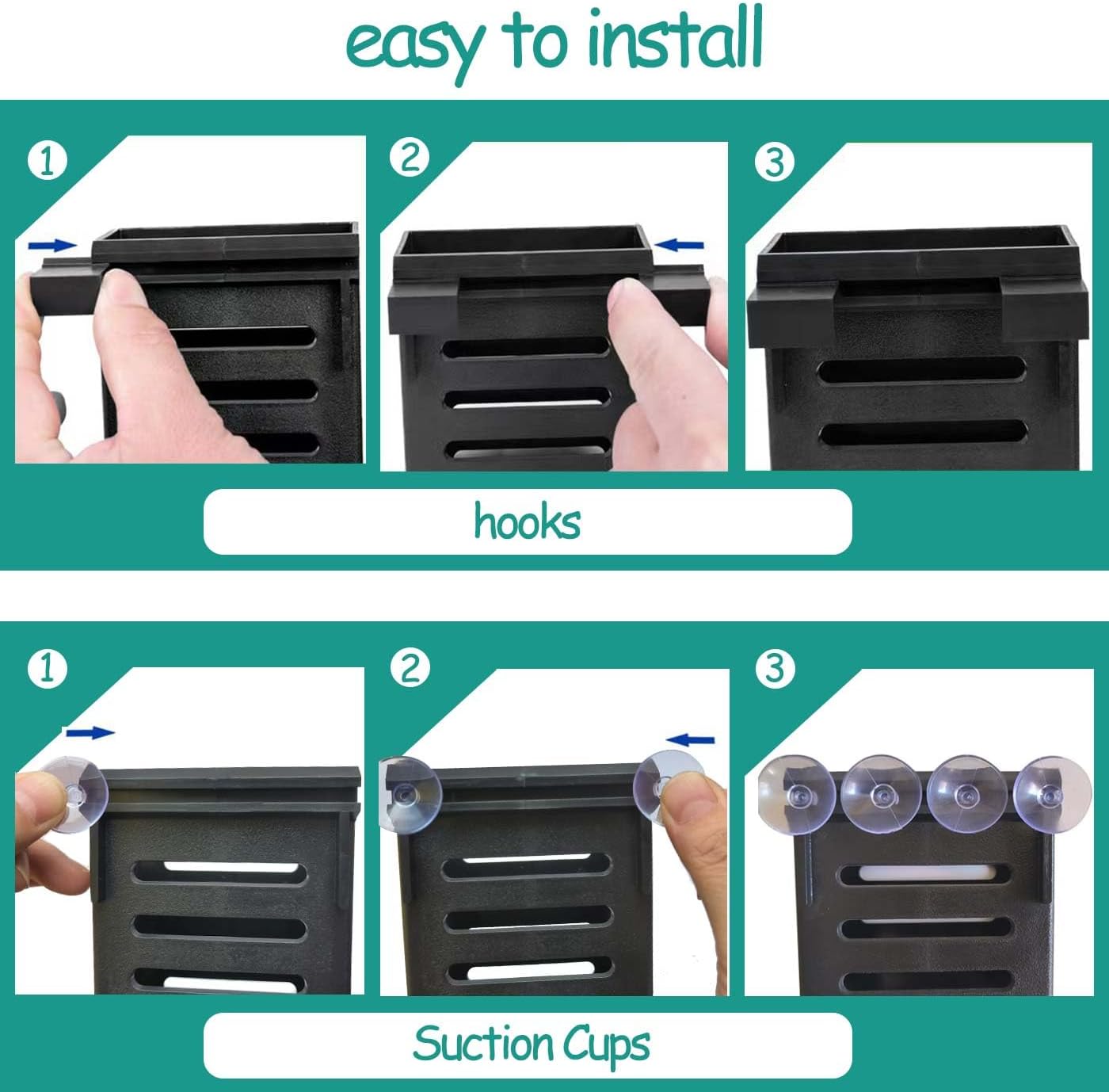 easy to install

1
2
3

hooks

1
2
3

Suction Cups