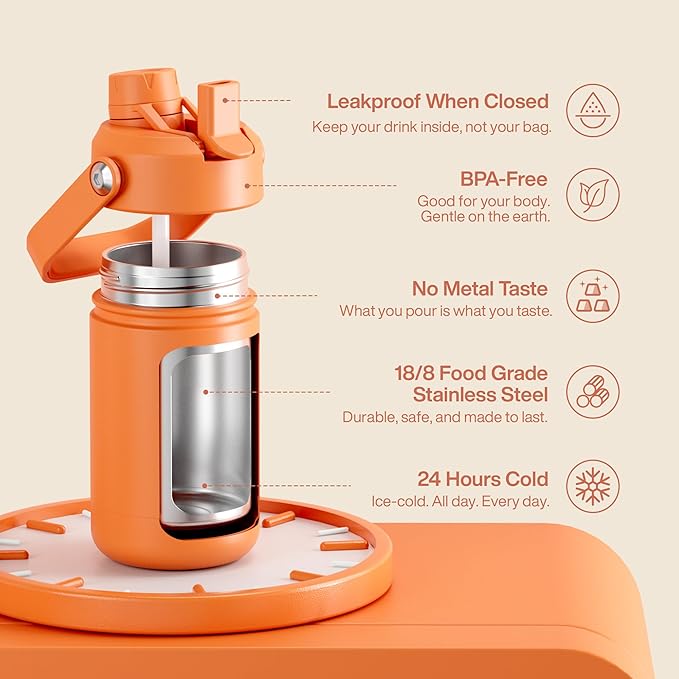 Leakproof When Closed
Keep your drink inside, not your bag.

BPA-Free
Good for your body. Gentle on the earth.

No Metal Taste
What you pour is what you taste.

18/8 Food Grade Stainless Steel
Durable, safe, and made to last.

24 Hours Cold
Ice-cold. All day. Every day.