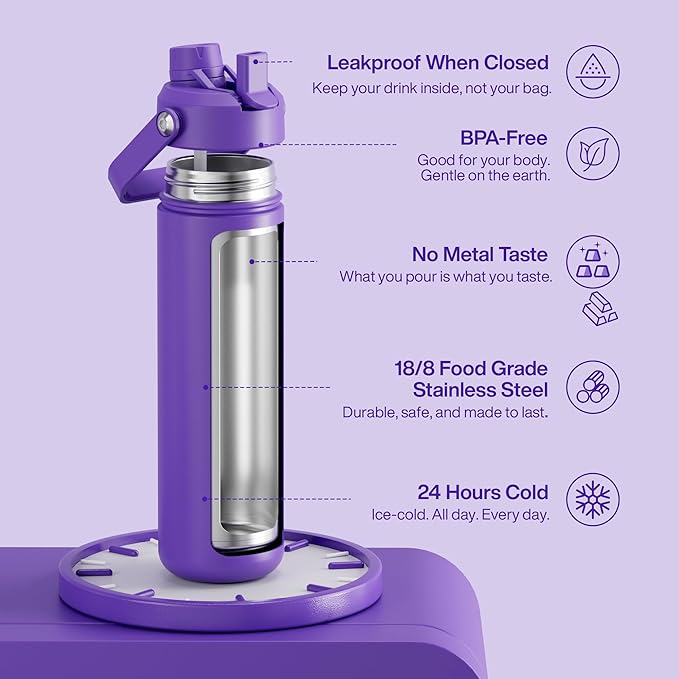 Leakproof When Closed
Keep your drink inside, not your bag.

BPA-Free
Good for your body. Gentle on the earth.

No Metal Taste
What you pour is what you taste.

18/8 Food Grade Stainless Steel
Durable, safe, and made to last.

24 Hours Cold
Ice-cold. All day. Every day.