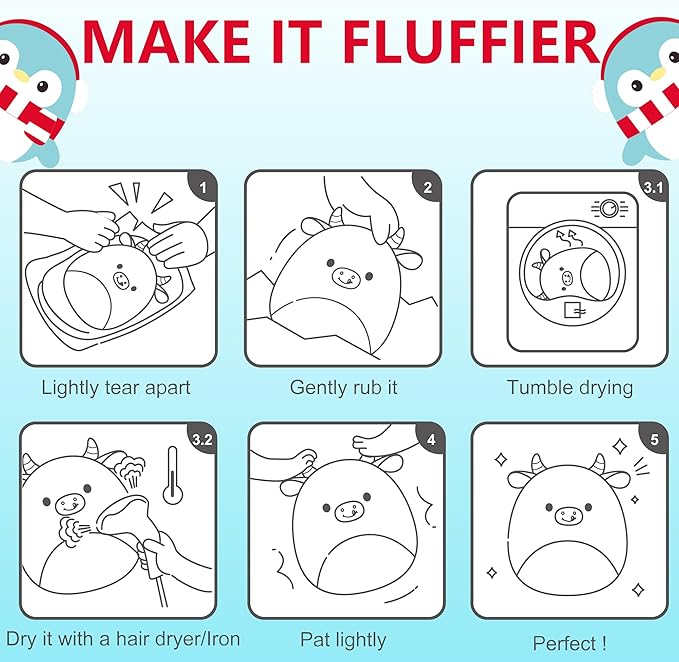 MAKE IT FLUFFIER

1
Lightly tear apart

2
Gently rub it

3.1
Tumble drying

3.2
Dry it with a hair dryer/Iron

4
Pat lightly

5
Perfect !