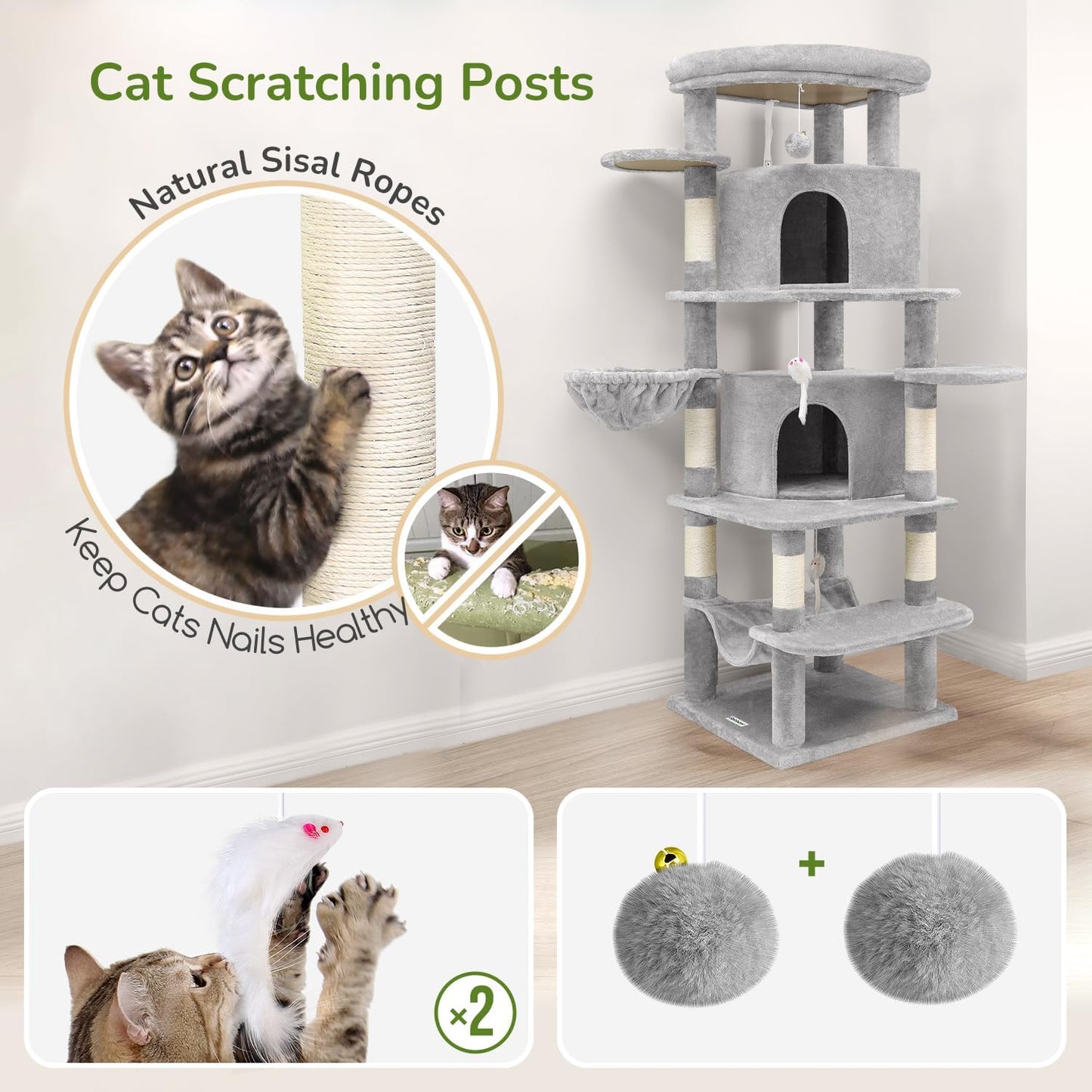 Cat Scratching Posts

Natural Sisal Ropes

Keep Cats Nails Healthy

×2

+