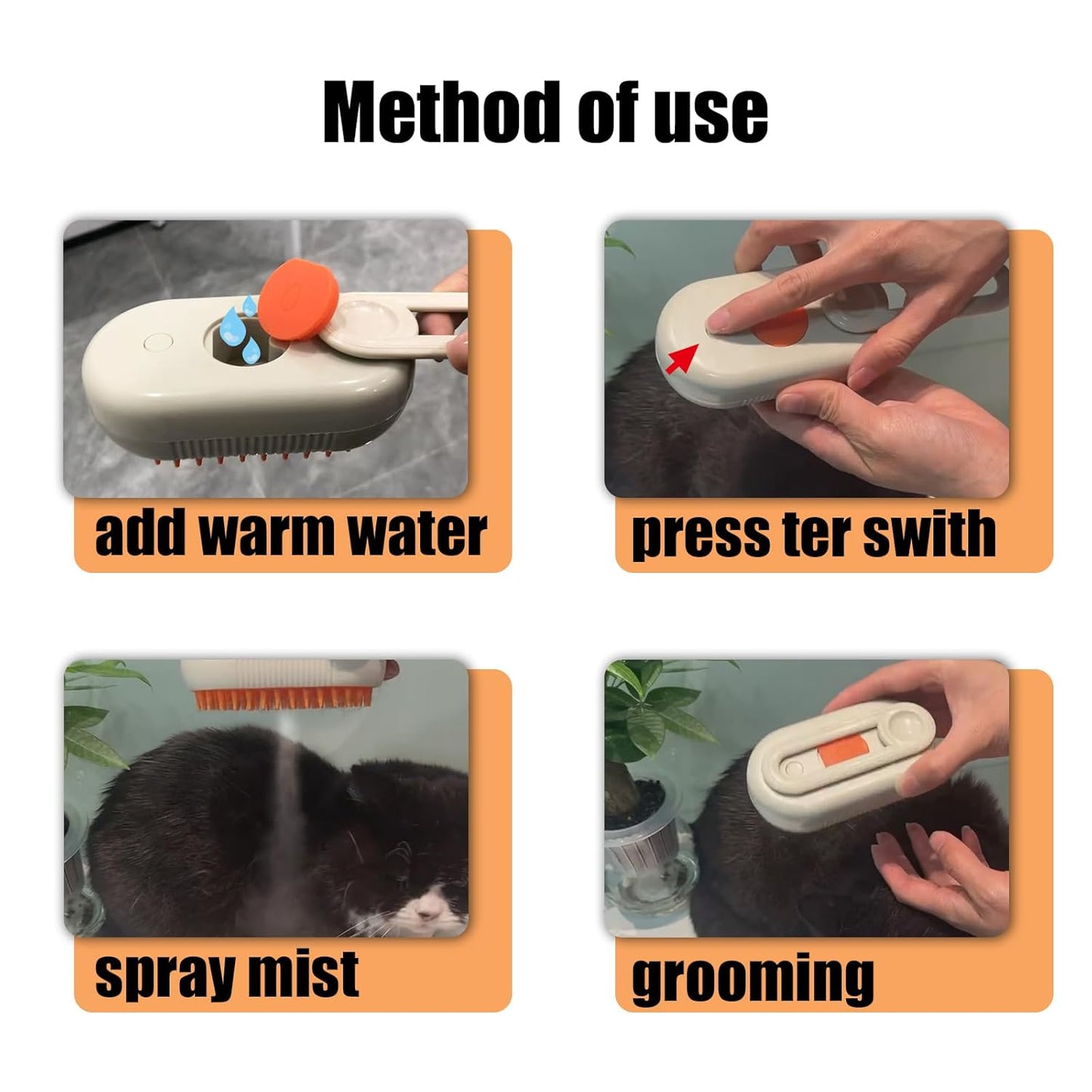 Method of use

add warm water

press ter swith

spray mist

grooming