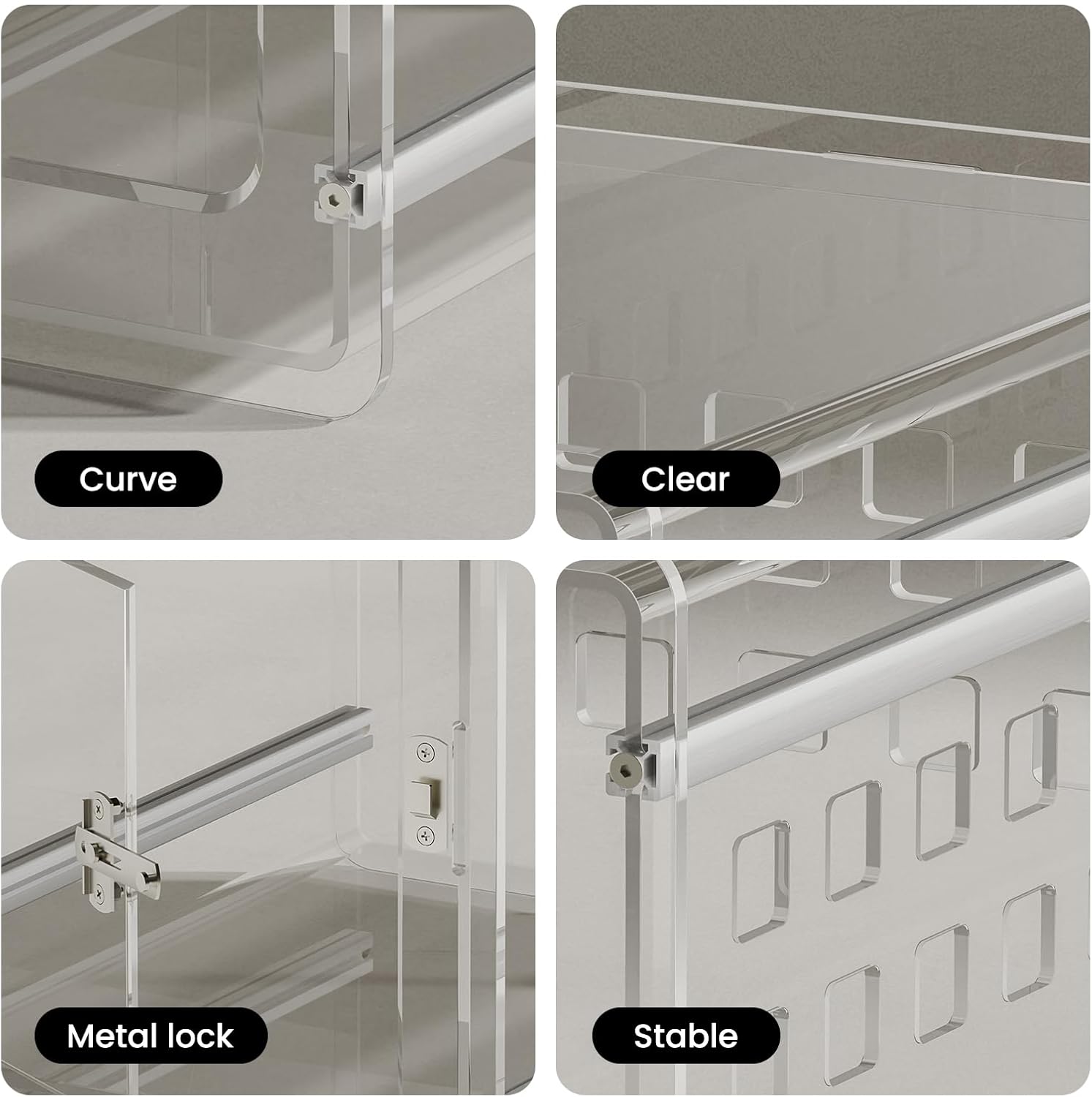 Curve

Clear

Metal lock

Stable