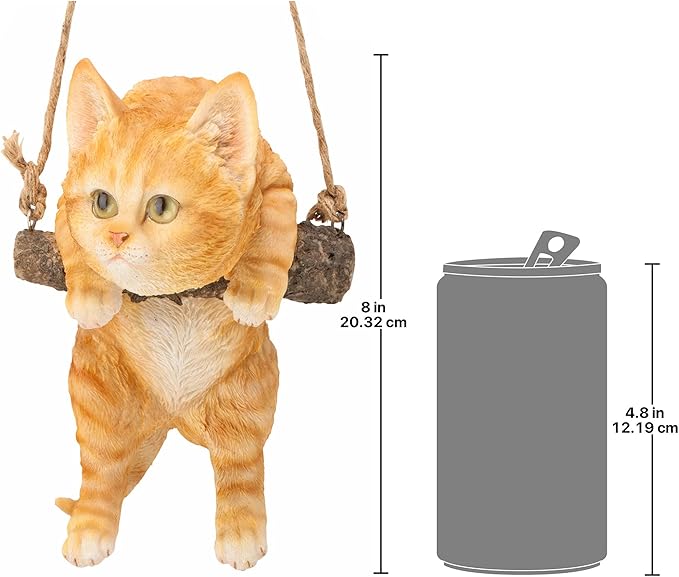 8 in
20.32 cm

4.8 in
12.19 cm