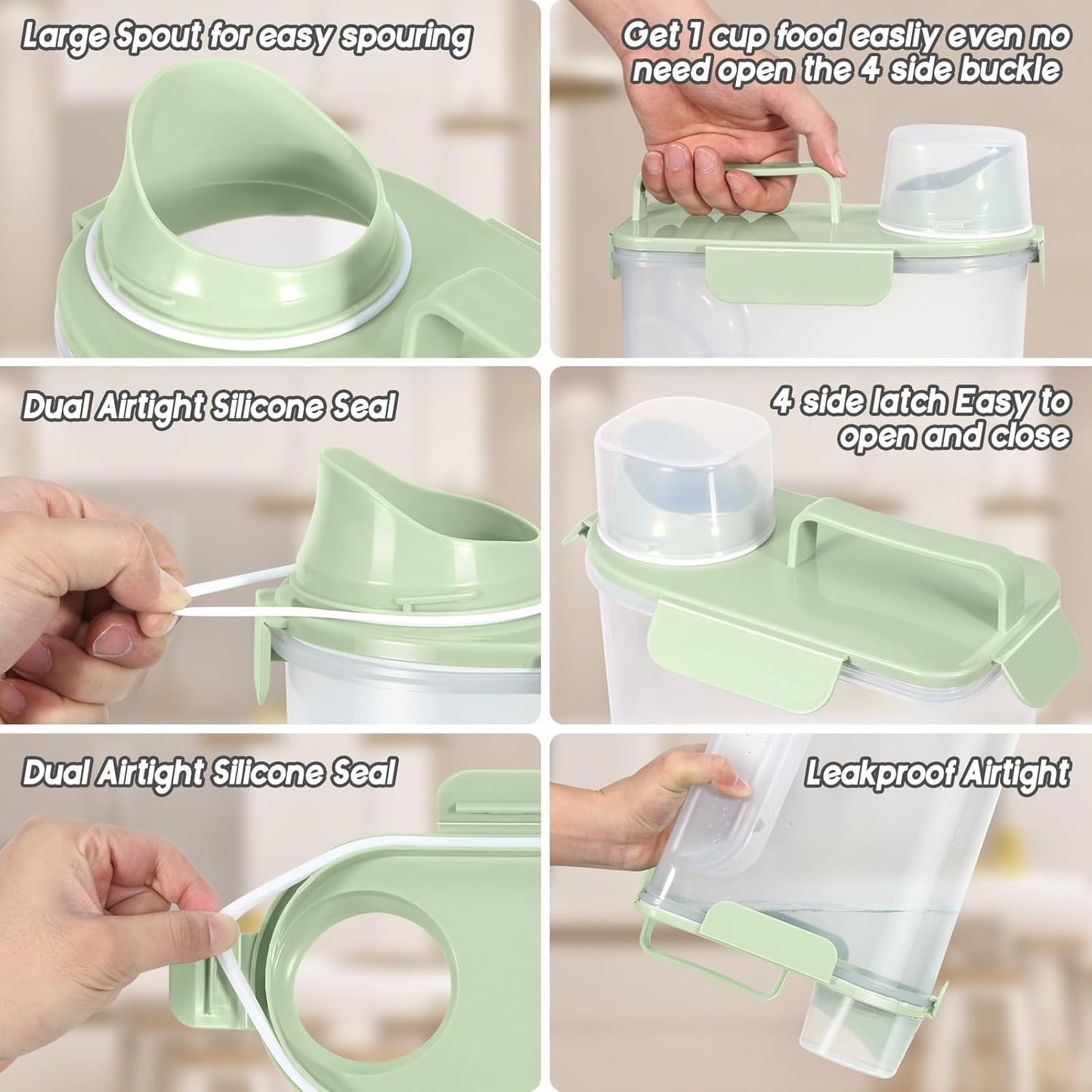 Large Spout for easy spouring

Get 1 cup food easliy even no need open the 4 side buckle

Dual Airtight Silicone Seal

4 side latch Easy to open and close

Dual Airtight Silicone Seal

Leakproof Airtight