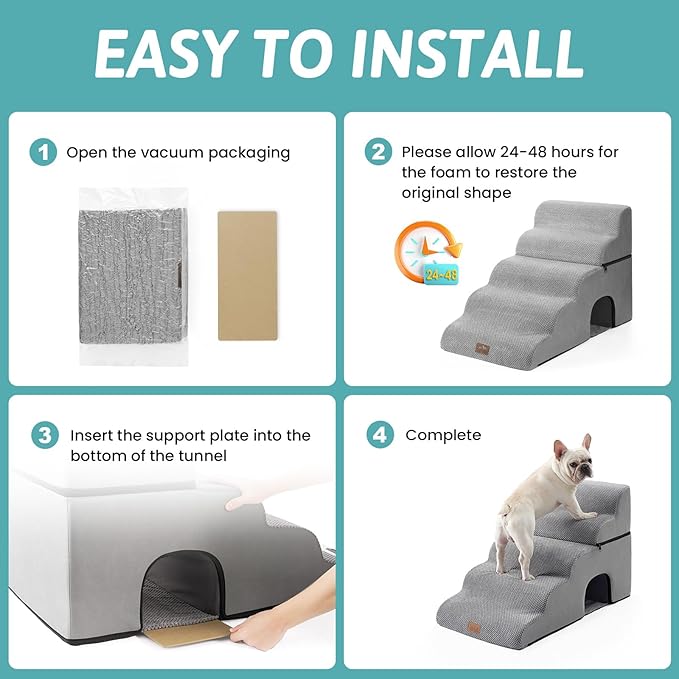 EASY TO INSTALL

1 Open the vacuum packaging

2 Please allow 24-48 hours for the foam to restore the original shape

24-48

3 Insert the support plate into the bottom of the tunnel

4 Complete