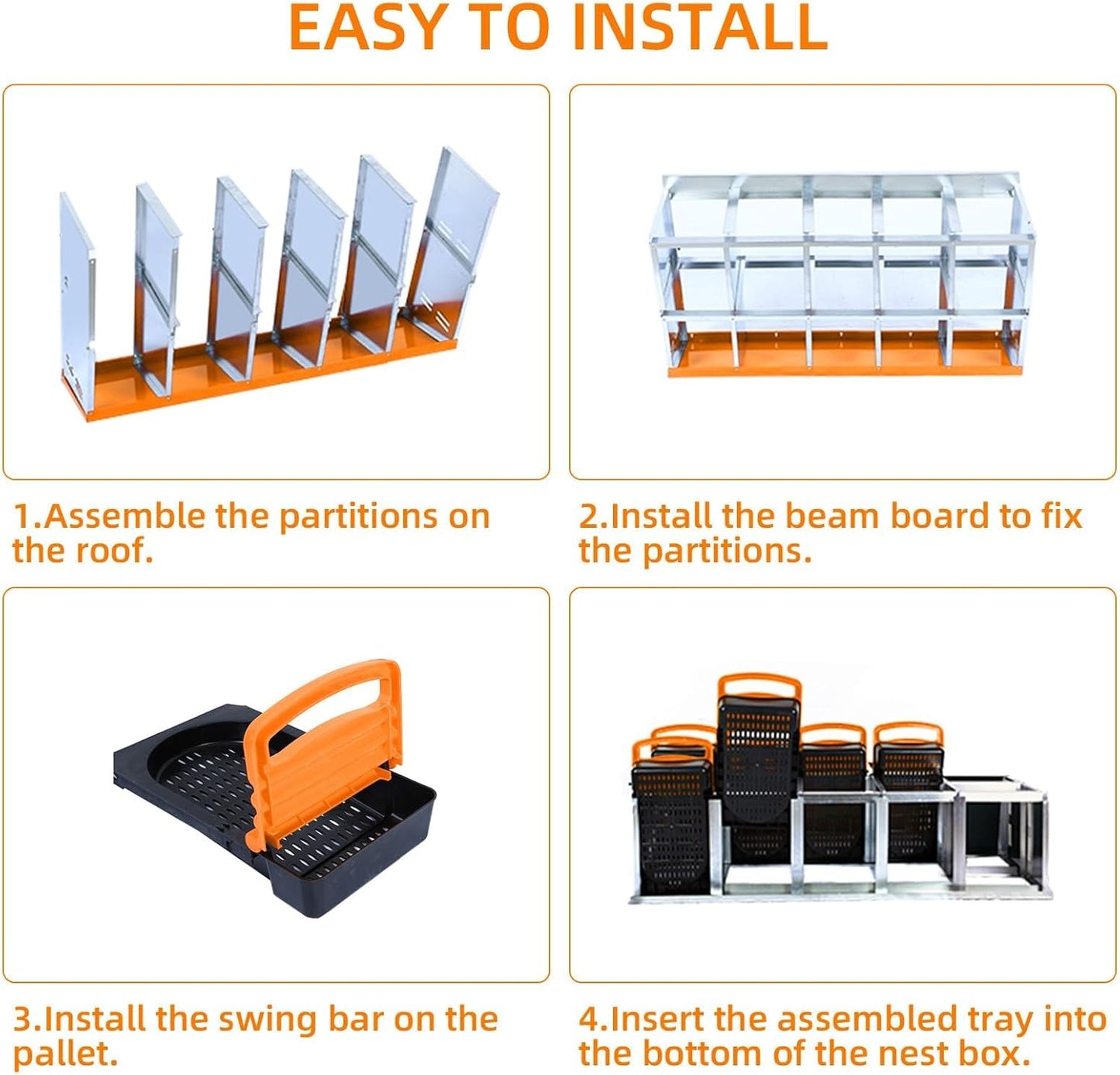 EASY TO INSTALL

1.Assemble the partitions on the roof.

2.Install the beam board to fix the partitions.

3.Install the swing bar on the pallet.

4.Insert the assembled tray into the bottom of the nest box.