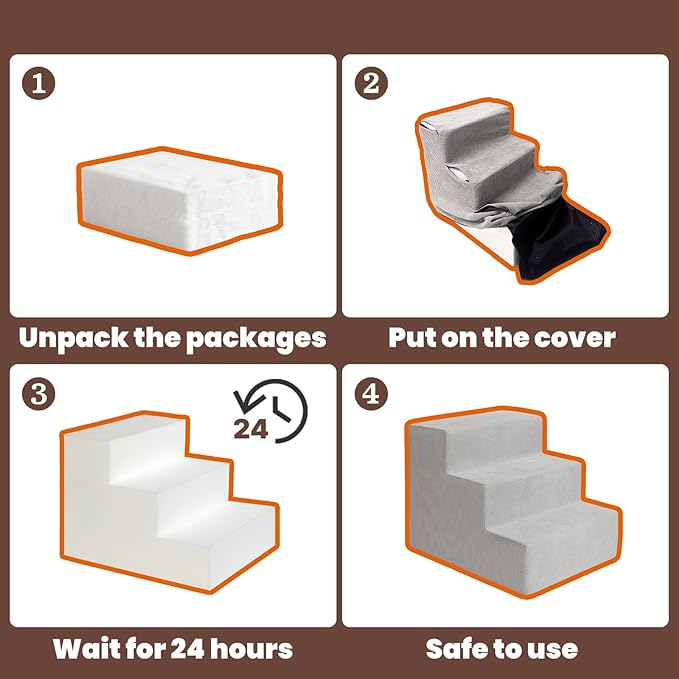 1

Unpack the packages

2

Put on the cover

3

24

Wait for 24 hours

4

Safe to use