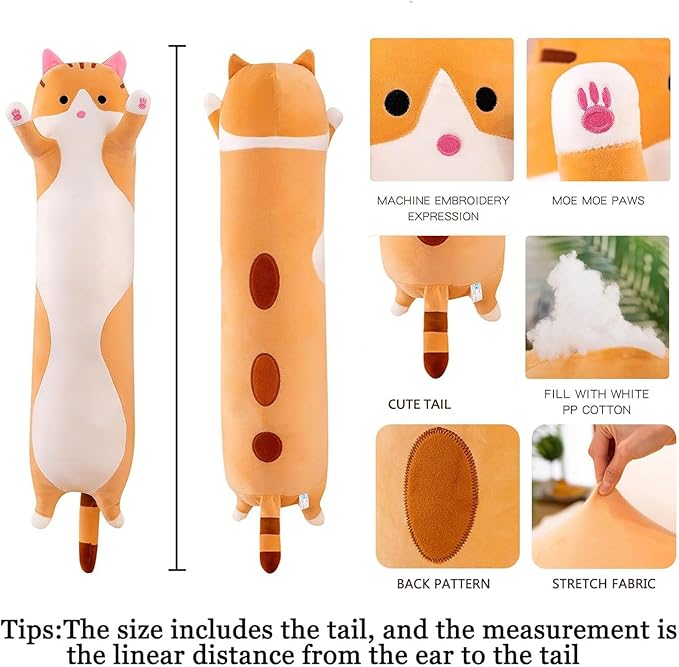 MACHINE EMBROIDERY EXPRESSION

MOE MOE PAWS

CUTE TAIL

FILL WITH WHITE PP COTTON

BACK PATTERN

STRETCH FABRIC

Tips:The size includes the tail, and the measurement is the linear distance from the ear to the tail