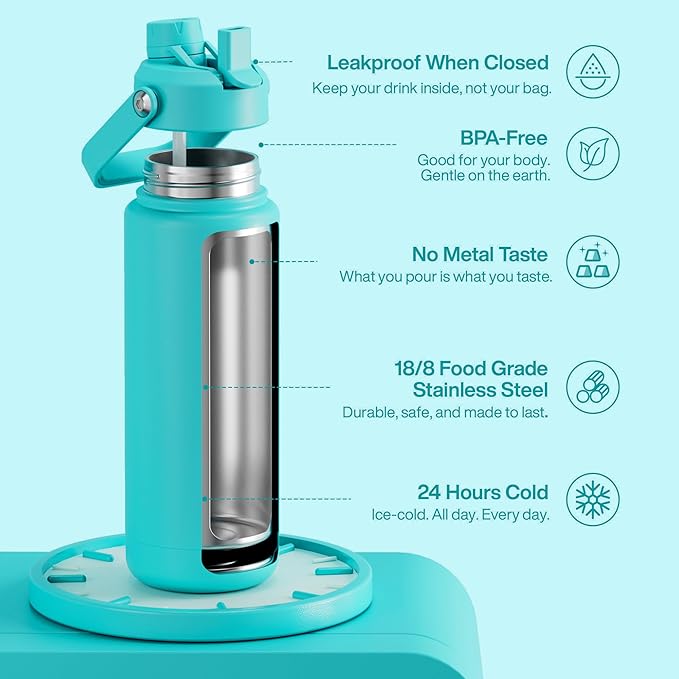 Leakproof When Closed
Keep your drink inside, not your bag.

BPA-Free
Good for your body. Gentle on the earth.

No Metal Taste
What you pour is what you taste.

18/8 Food Grade Stainless Steel
Durable, safe, and made to last.

24 Hours Cold
Ice-cold. All day. Every day.