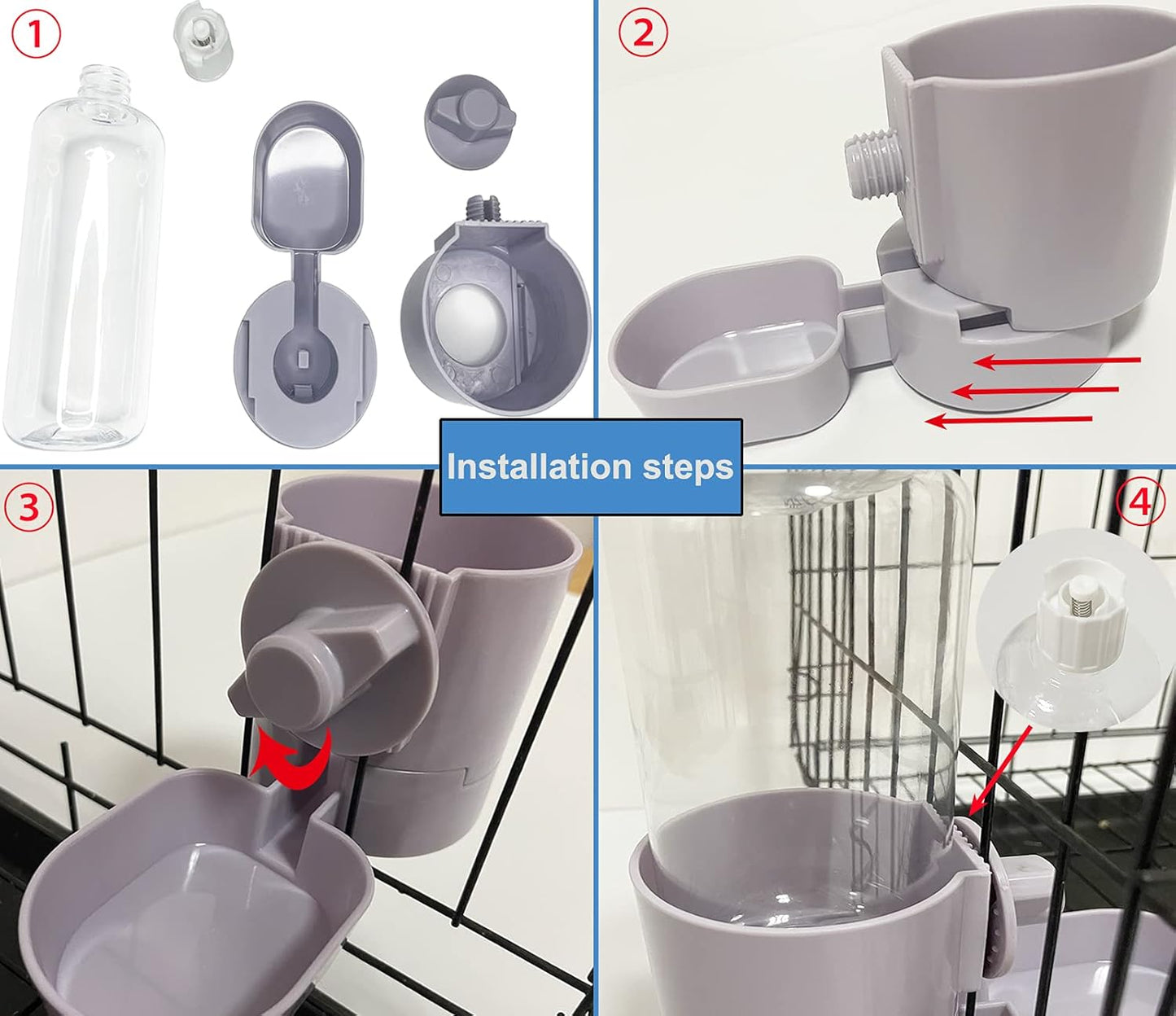 ①

②

Installation steps

③

④