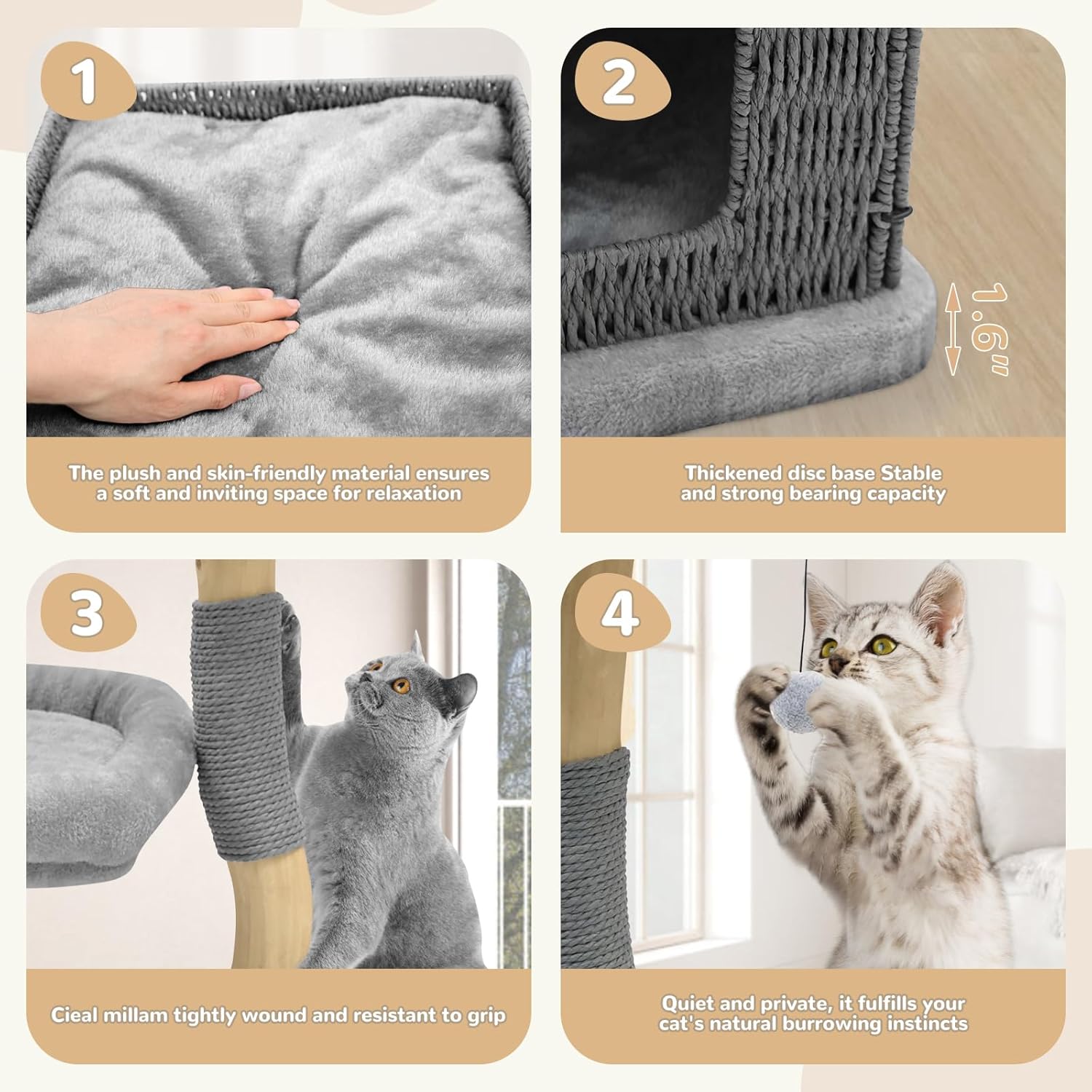 1

The plush and skin-friendly material ensures a soft and inviting space for relaxation

2

1.6"

Thickened disc base Stable and strong bearing capacity

3

Cieal millam tightly wound and resistant to grip

4

Quiet and private, it fulfills your cat's natural burrowing instincts