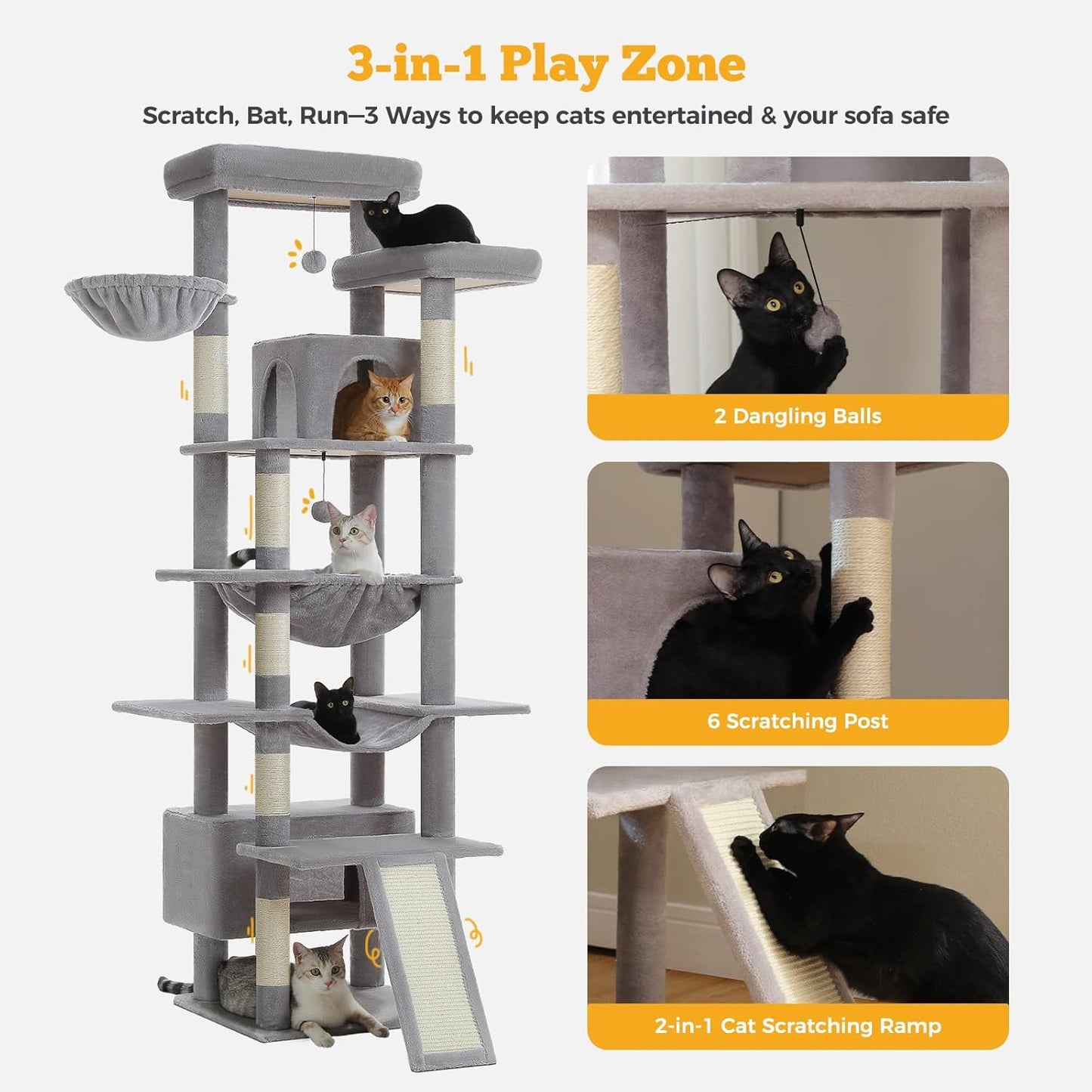 3-in-1 Play Zone

Scratch, Bat, Run–3 Ways to keep cats entertained & your sofa safe

2 Dangling Balls

6 Scratching Post

2-in-1 Cat Scratching Ramp