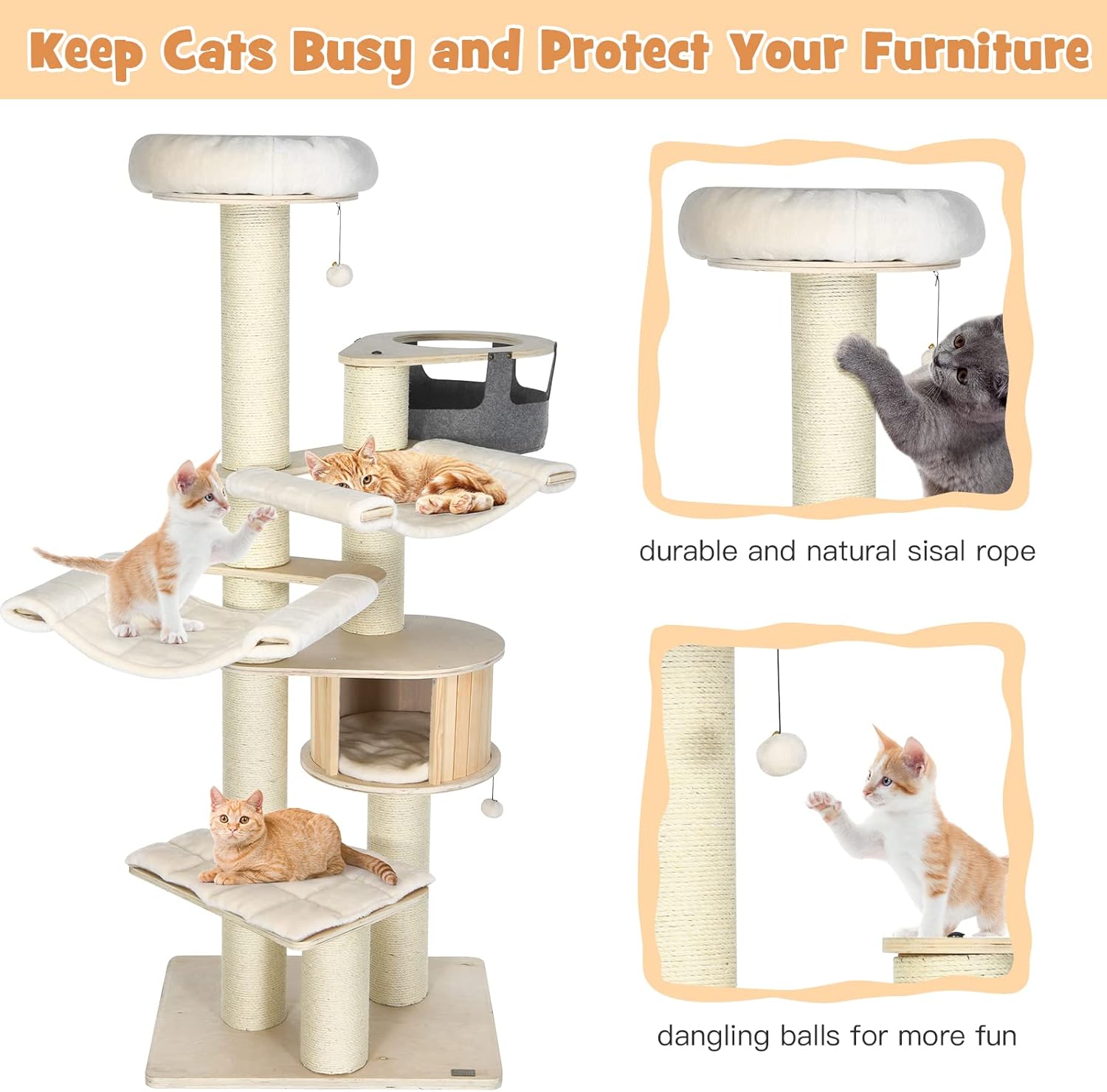 Keep Cats Busy and Protect Your Furniture

durable and natural sisal rope

dangling balls for more fun