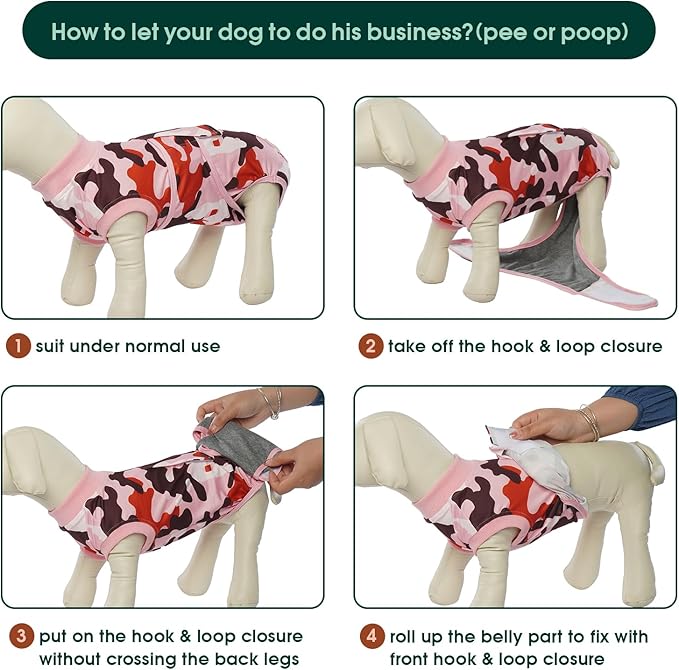 How to let your dog to do his business?(pee or poop)

1 suit under normal use

2 take off the hook & loop closure

3 put on the hook & loop closure without crossing the back legs

4 roll up the belly part to fix with front hook & loop closure