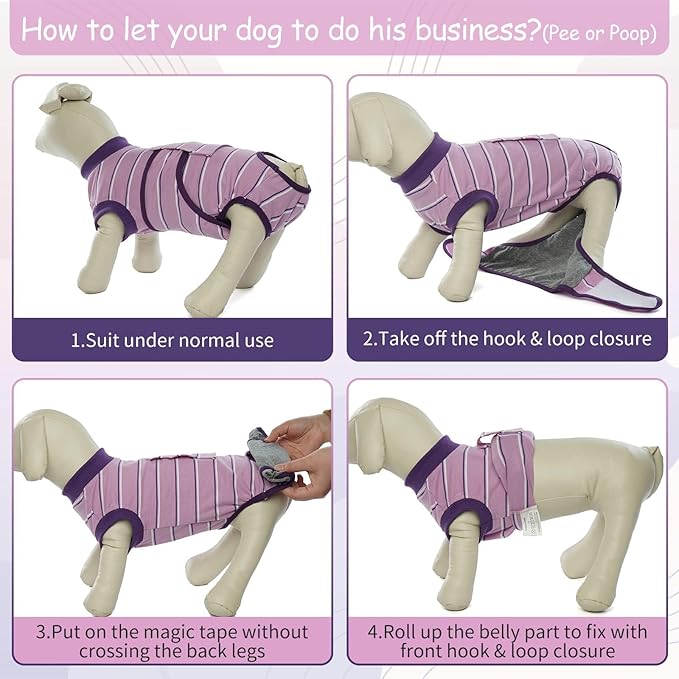 How to let your dog to do his business?(Pee or Poop)

1.Suit under normal use

2.Take off the hook & loop closure

3.Put on the magic tape without crossing the back legs

4.Roll up the belly part to fix with front hook & loop closure