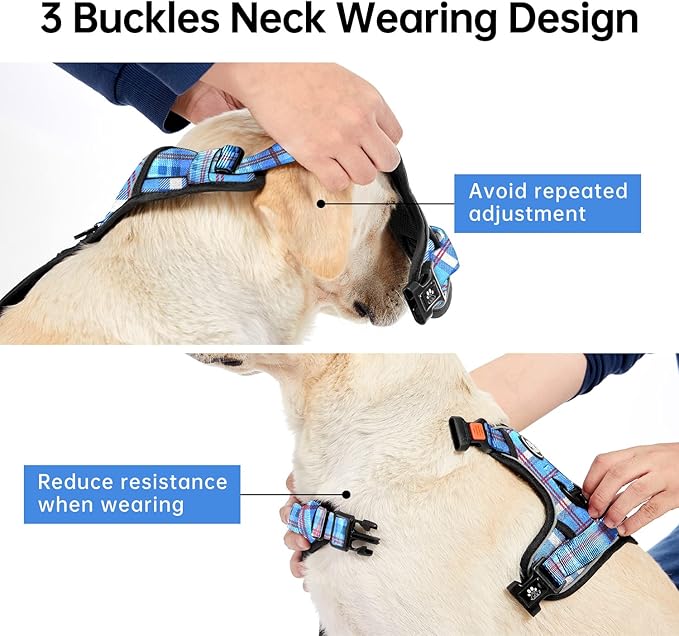 3 Buckles Neck Wearing Design

Avoid repeated adjustment

Reduce resistance when wearing