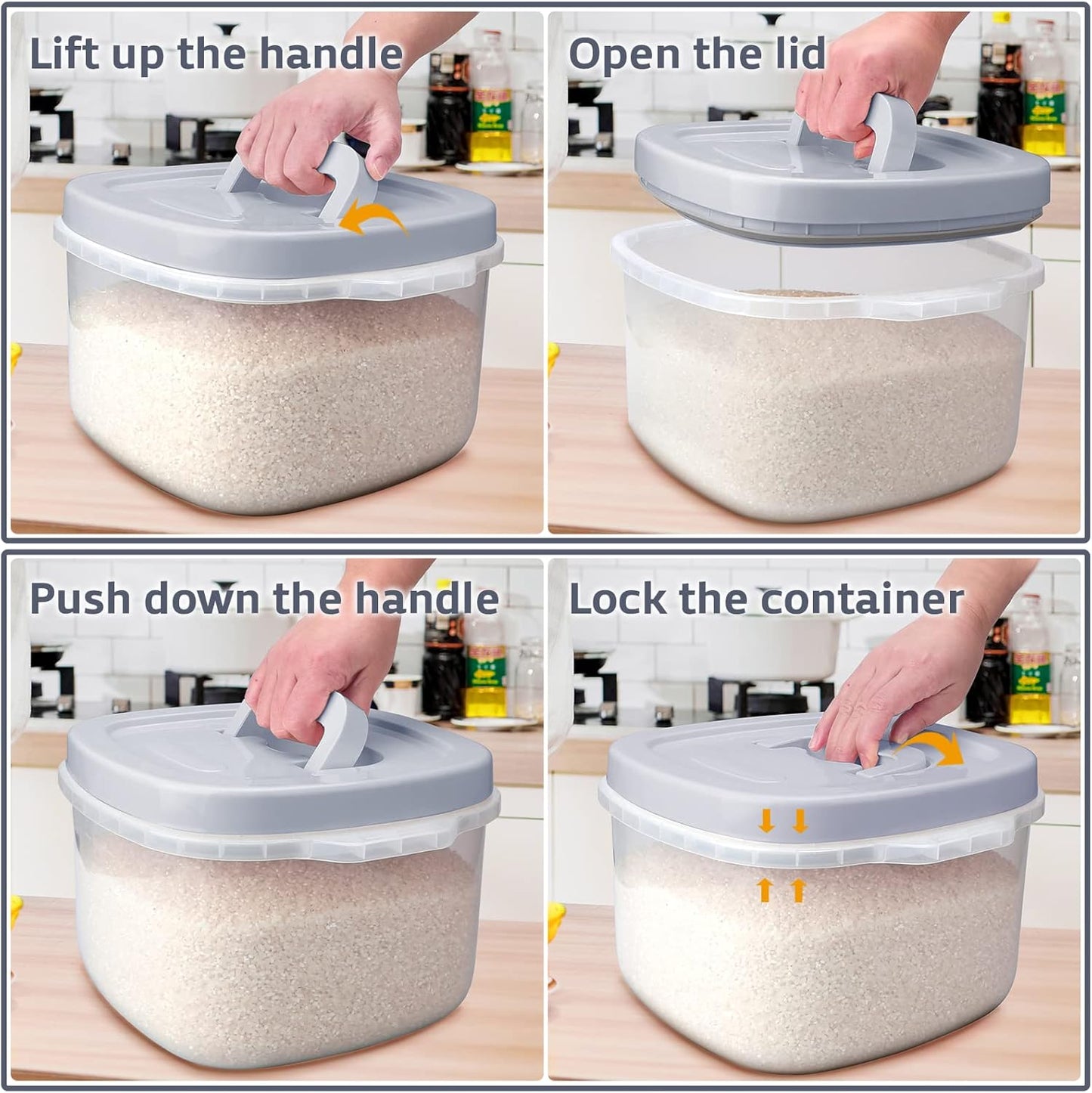 Lift up the handle

Open the lid

Push down the handle

Lock the container