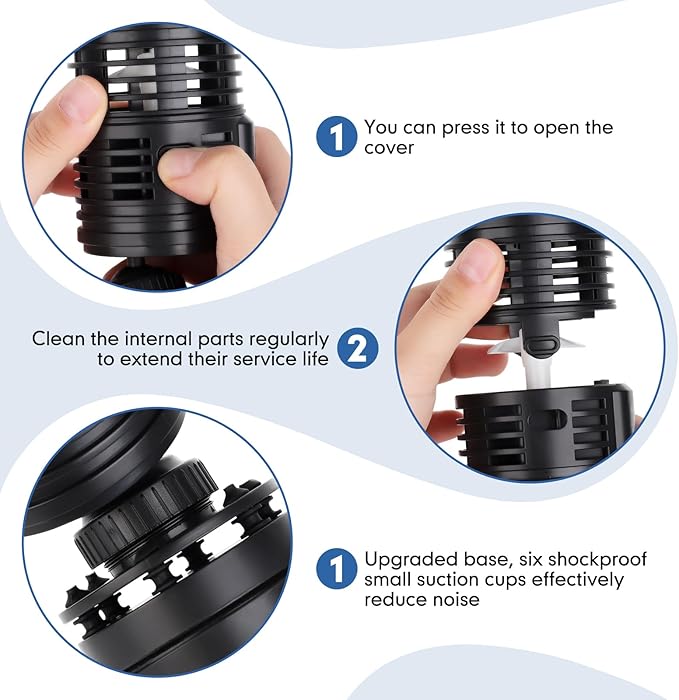 1 You can press it to open the cover

Clean the internal parts regularly to extend their service life 2

1 Upgraded base, six shockproof small suction cups effectively reduce noise