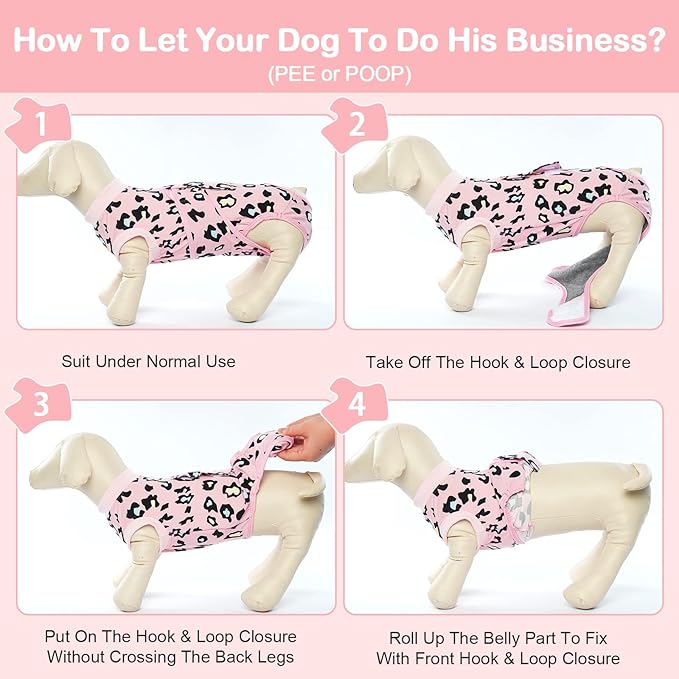 How To Let Your Dog To Do His Business?
(PEE or POOP)

1

Suit Under Normal Use

2

Take Off The Hook & Loop Closure

3

Put On The Hook & Loop Closure Without Crossing The Back Legs

4

Roll Up The Belly Part To Fix With Front Hook & Loop Closure