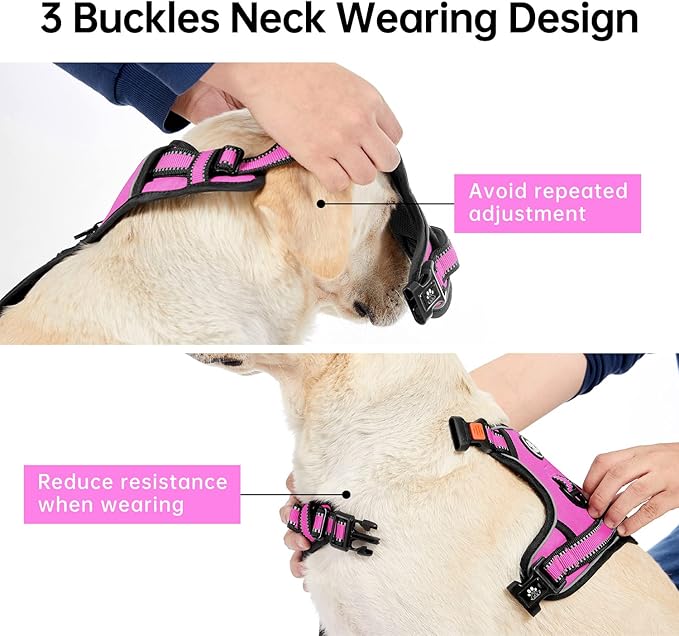 3 Buckles Neck Wearing Design

Avoid repeated adjustment

Reduce resistance when wearing