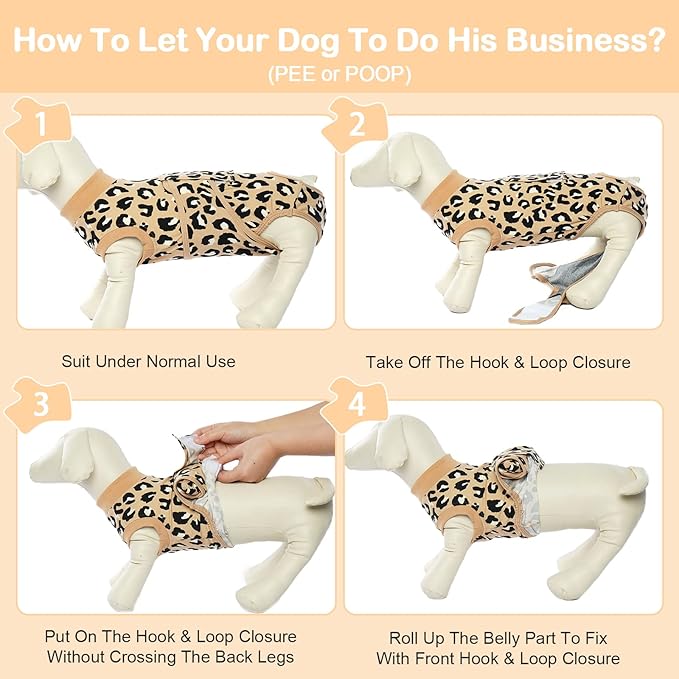 How To Let Your Dog To Do His Business?
(PEE or POOP)

1

Suit Under Normal Use

2

Take Off The Hook & Loop Closure

3

Put On The Hook & Loop Closure Without Crossing The Back Legs

4

Roll Up The Belly Part To Fix With Front Hook & Loop Closure