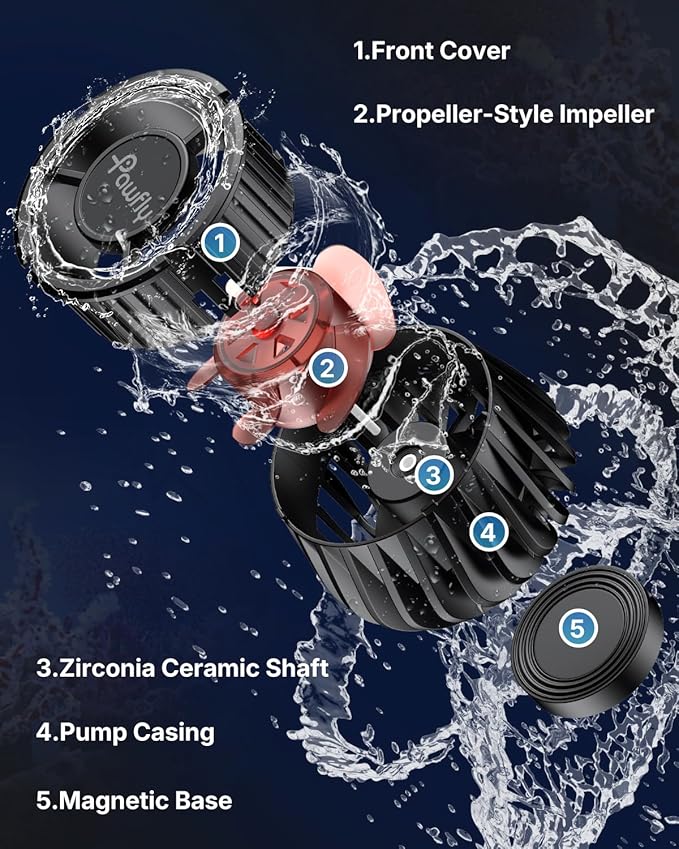 1.Front Cover

2.Propeller-Style Impeller

Pawfly

1

2

3

4

5

3.Zirconia Ceramic Shaft

4.Pump Casing

5.Magnetic Base