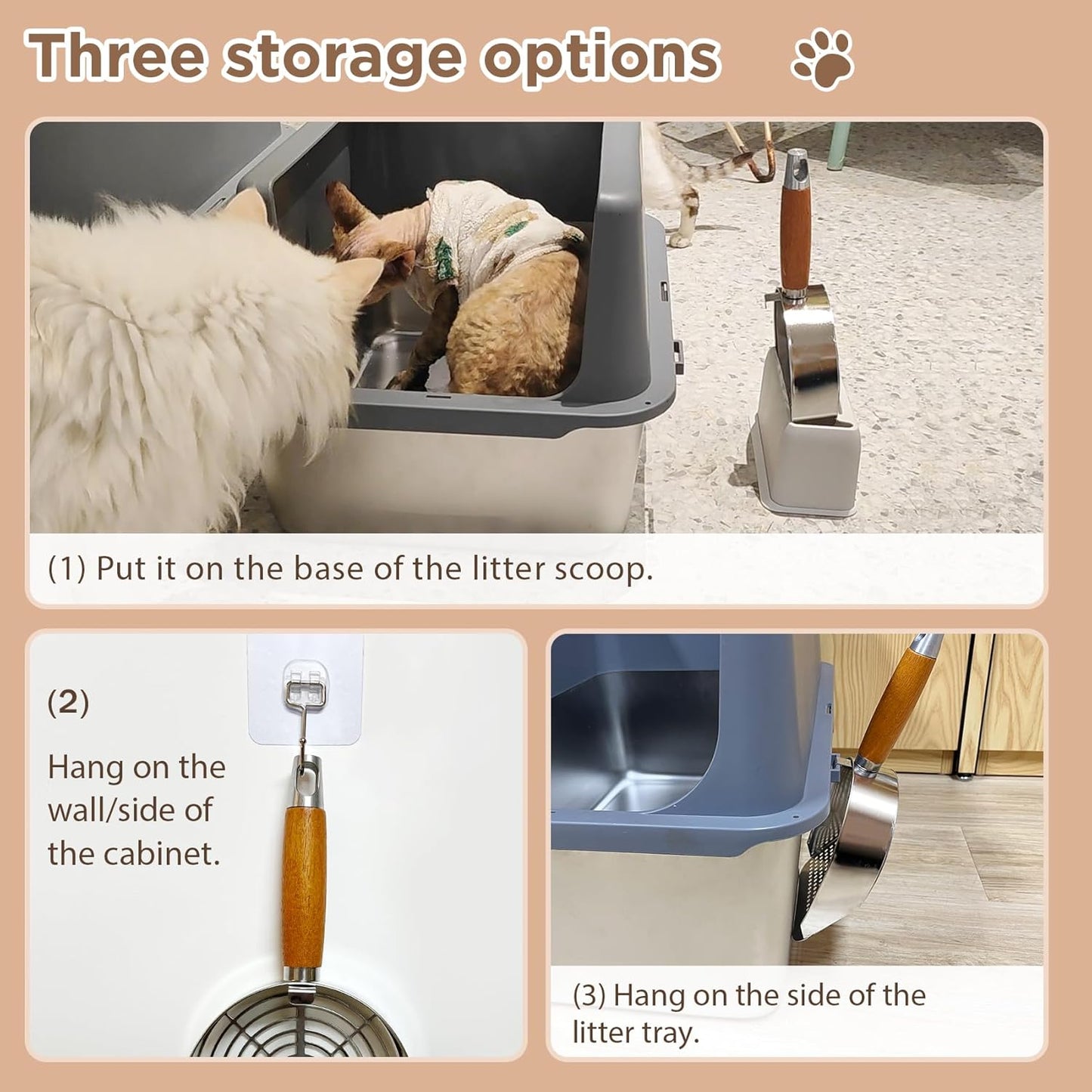 Three storage options

(1) Put it on the base of the litter scoop.

(2)

Hang on the wall/side of the cabinet.

(3) Hang on the side of the litter tray.