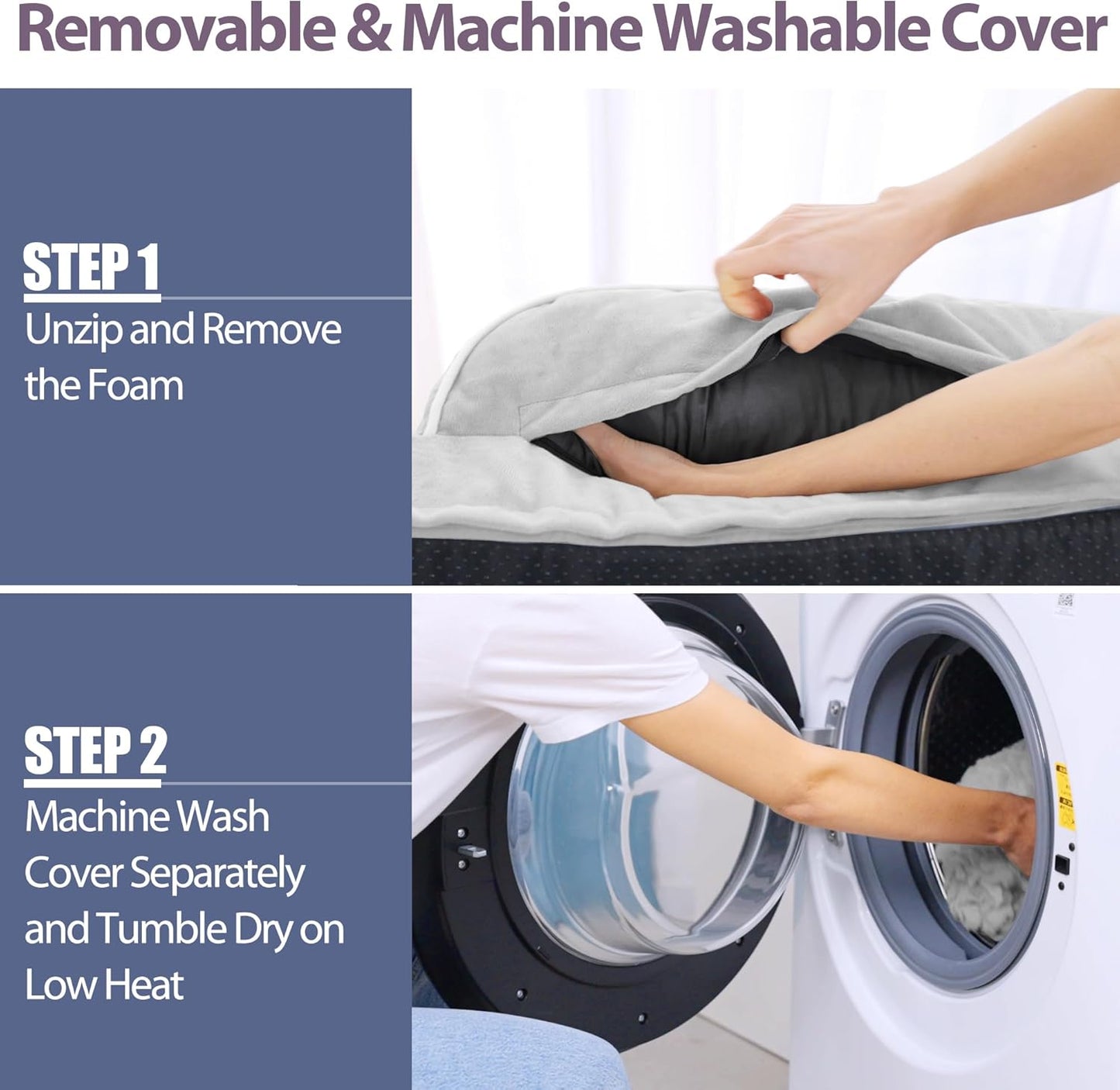 Removable & Machine Washable Cover

STEP 1
Unzip and Remove the Foam

STEP 2
Machine Wash Cover Separately and Tumble Dry on Low Heat