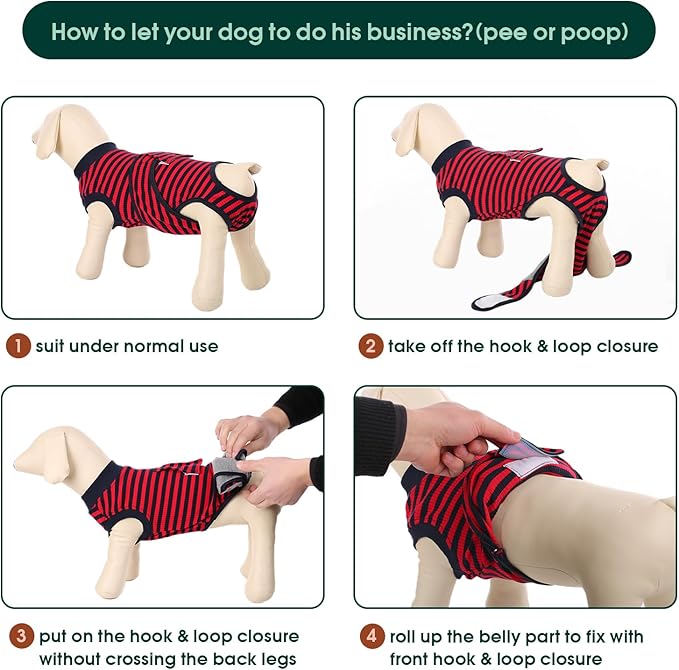 How to let your dog to do his business?(pee or poop)

1 suit under normal use

2 take off the hook & loop closure

3 put on the hook & loop closure without crossing the back legs

4 roll up the belly part to fix with front hook & loop closure