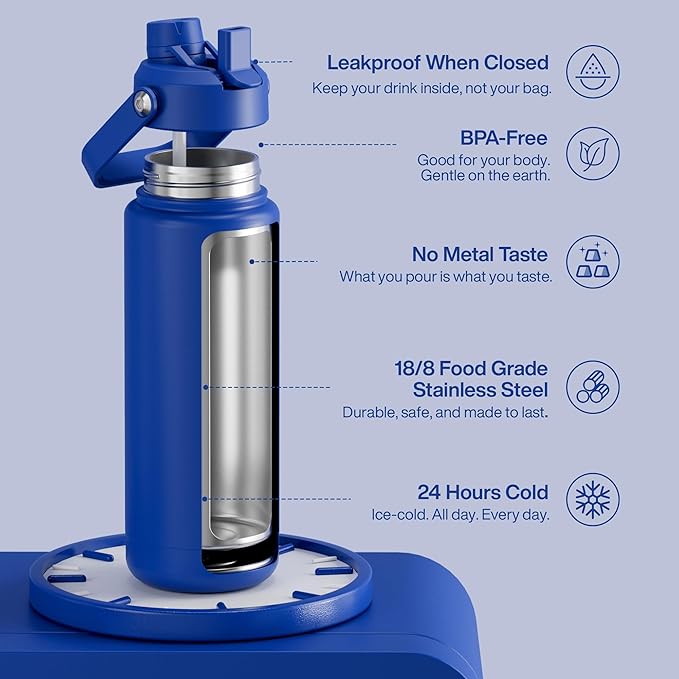 Leakproof When Closed
Keep your drink inside, not your bag.

BPA-Free
Good for your body. Gentle on the earth.

No Metal Taste
What you pour is what you taste.

18/8 Food Grade Stainless Steel
Durable, safe, and made to last.

24 Hours Cold
Ice-cold. All day. Every day.