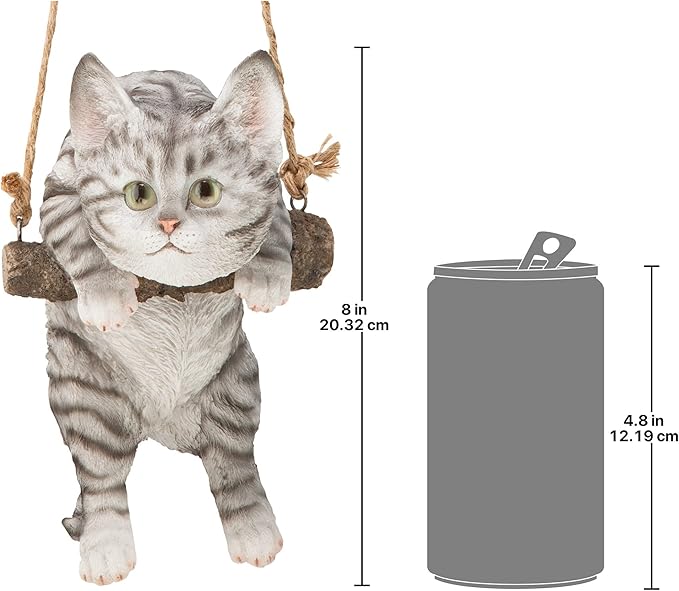 8 in
20.32 cm

4.8 in
12.19 cm