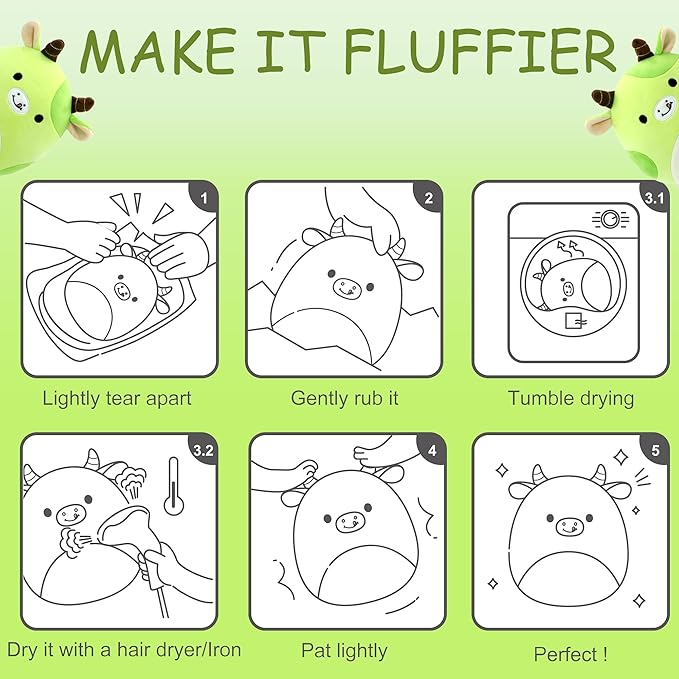 MAKE IT FLUFFIER

1

Lightly tear apart

2

Gently rub it

3.1

Tumble drying

3.2

Dry it with a hair dryer/Iron

4

Pat lightly

5

Perfect !