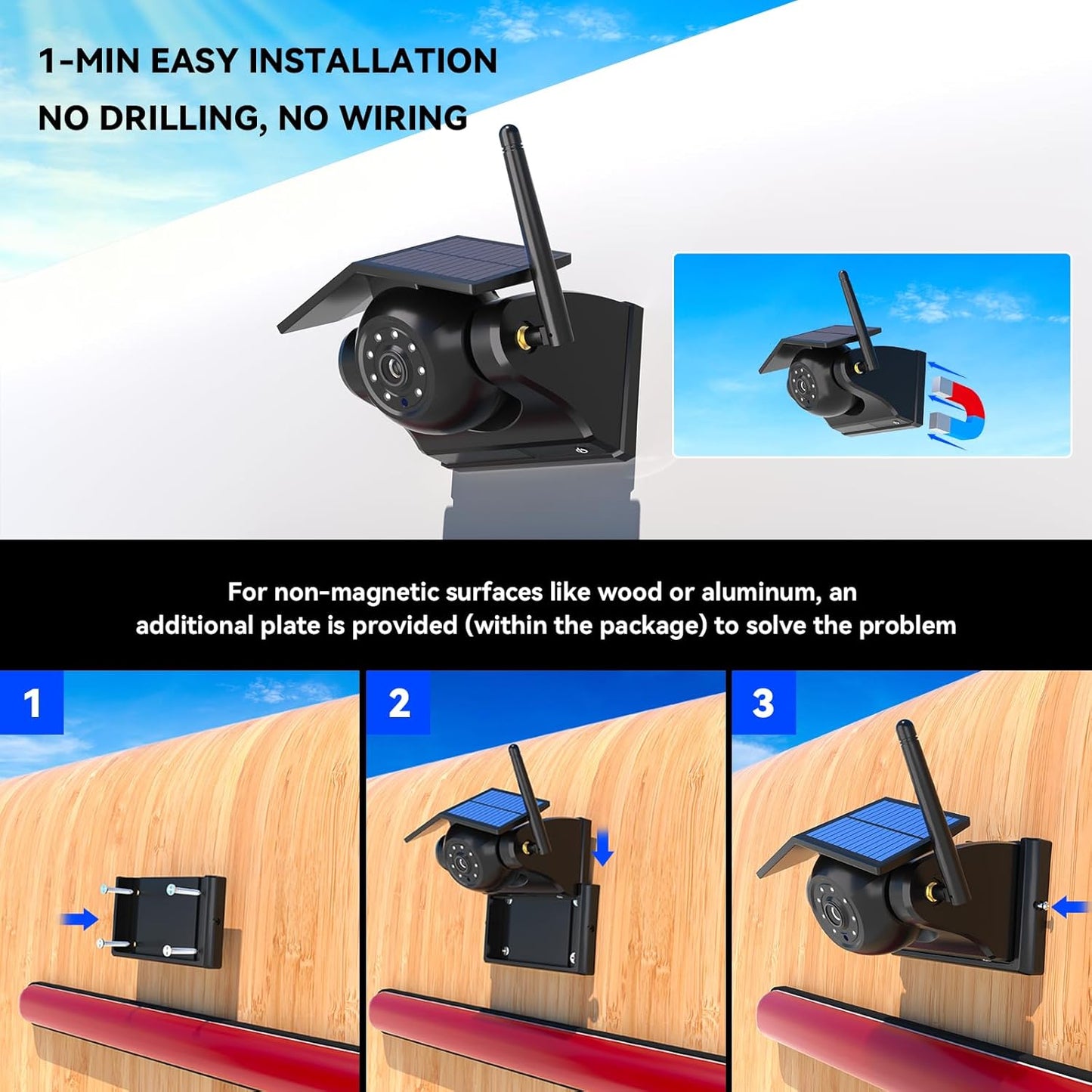 1-MIN EASY INSTALLATION
NO DRILLING, NO WIRING

For non-magnetic surfaces like wood or aluminum, an additional plate is provided (within the package) to solve the problem

1

2

3