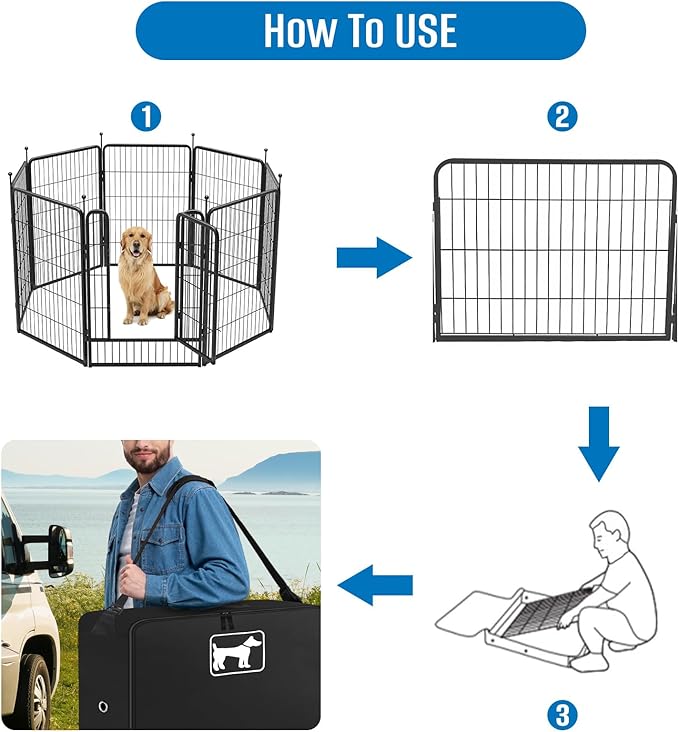 How To USE

1

2

3